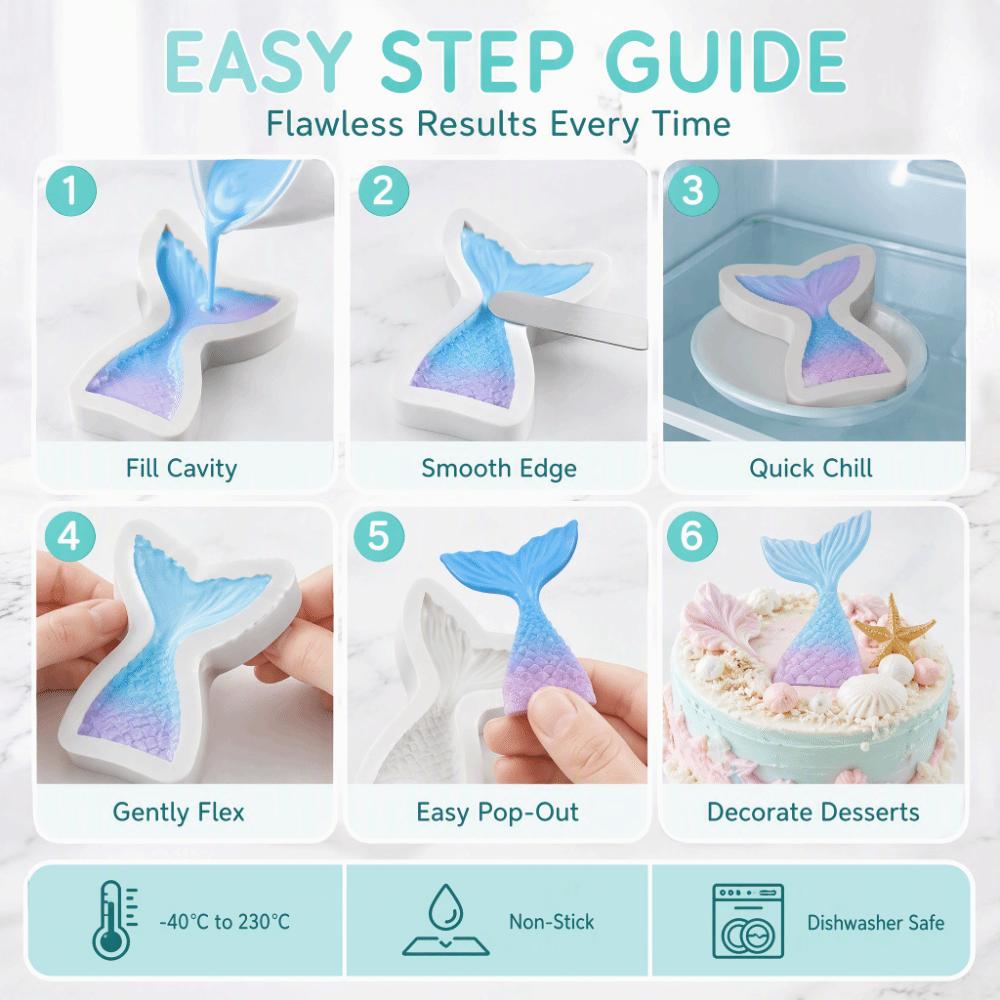 EASY STEP GUIDE
Flawless Results Every Time

1
Fill Cavity

2
Smooth Edge

3
Quick Chill

4
Gently Flex

5
Easy Pop-Out

6
Decorate Desserts

-40°C to 230°C

Non-Stick

Dishwasher Safe