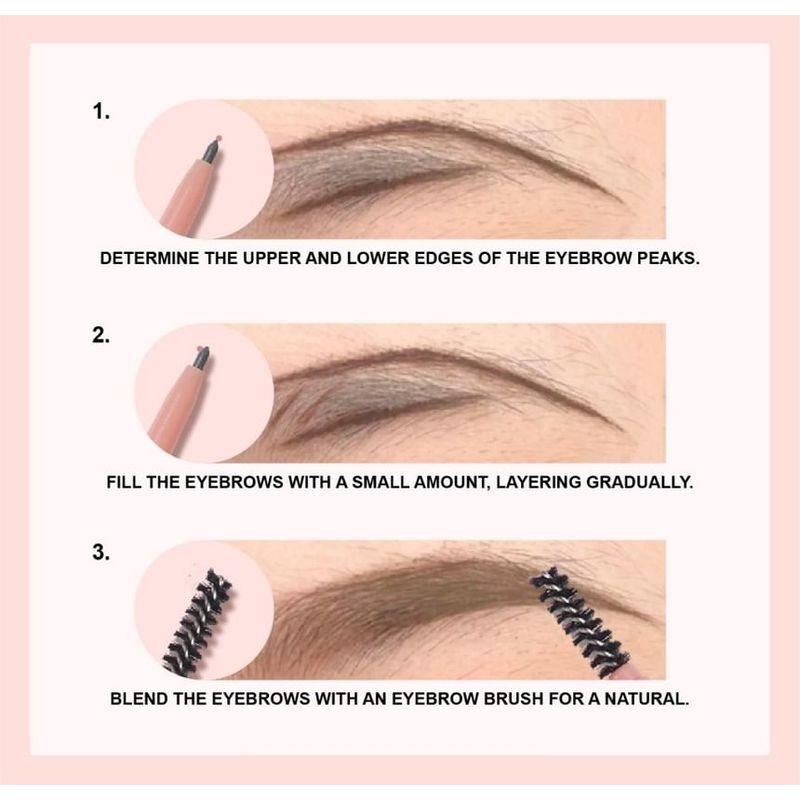 1.

DETERMINE THE UPPER AND LOWER EDGES OF THE EYEBROW PEAKS.

2.

FILL THE EYEBROWS WITH A SMALL AMOUNT, LAYERING GRADUALLY.

3.

BLEND THE EYEBROWS WITH AN EYEBROW BRUSH FOR A NATURAL.