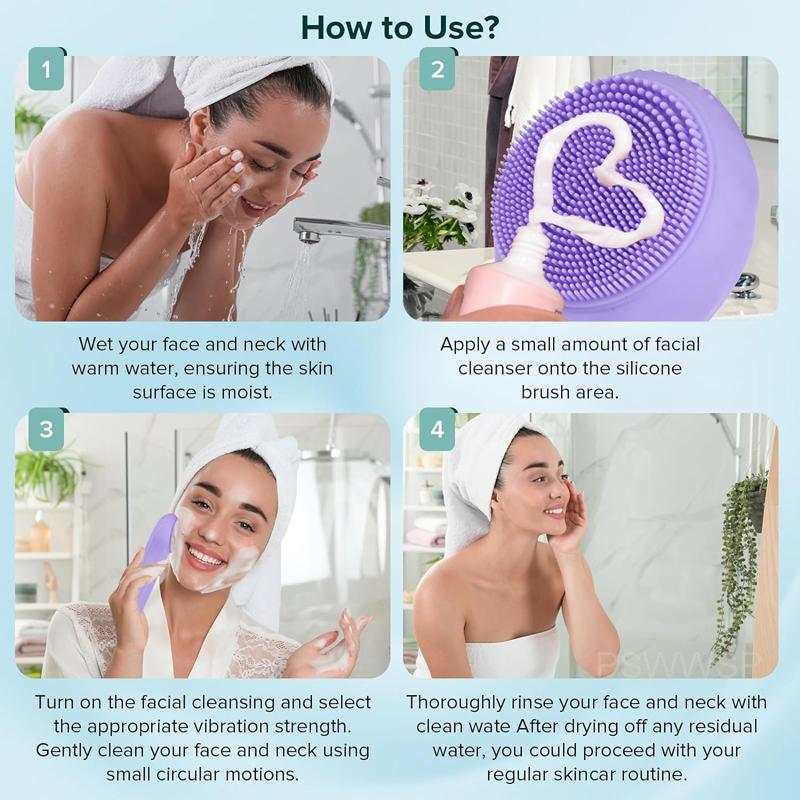 How to Use?

1

Wet your face and neck with warm water, ensuring the skin surface is moist.

2

Apply a small amount of facial cleanser onto the silicone brush area.

3

Turn on the facial cleansing and select the appropriate vibration strength. Gently clean your face and neck using small circular motions.

4

PSWWSP

Thoroughly rinse your face and neck with clean wate After drying off any residual water, you could proceed with your regular skincar routine.