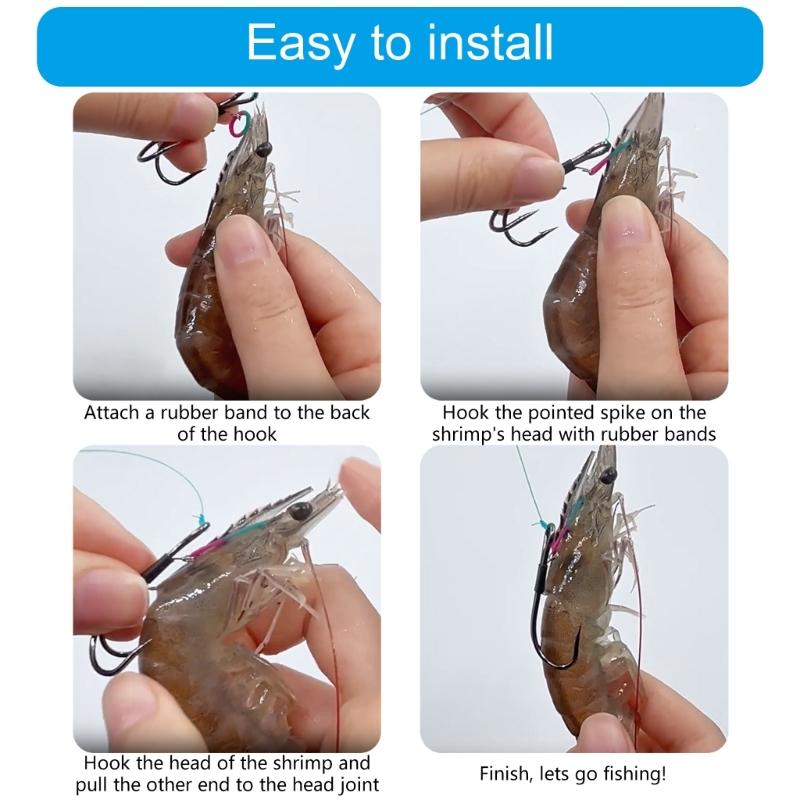 Easy to install

Attach a rubber band to the back of the hook

Hook the pointed spike on the shrimp's head with rubber bands

Hook the head of the shrimp and pull the other end to the head joint

Finish, lets go fishing!