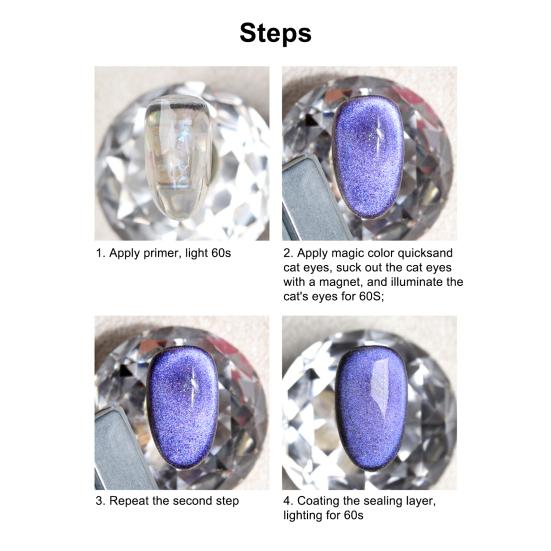 Steps

1. Apply primer, light 60s

2. Apply magic color quicksand cat eyes, suck out the cat eyes with a magnet, and illuminate the cat's eyes for 60S;

3. Repeat the second step

4. Coating the sealing layer, lighting for 60s