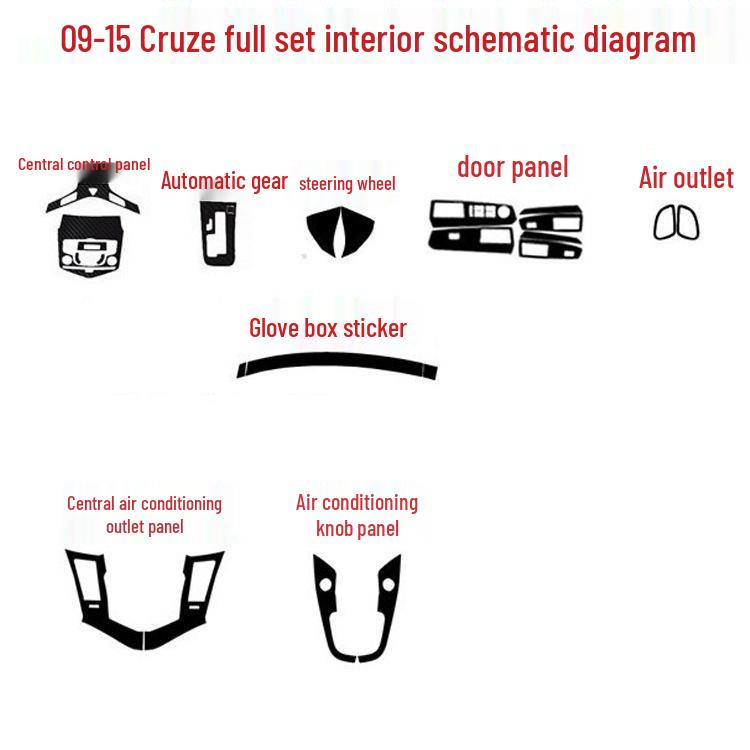 09-15 Cruze full set interior schematic diagram

Central control panel

Automatic gear

steering wheel

door panel

Air outlet

Glove box sticker

Central air conditioning outlet panel

Air conditioning knob panel