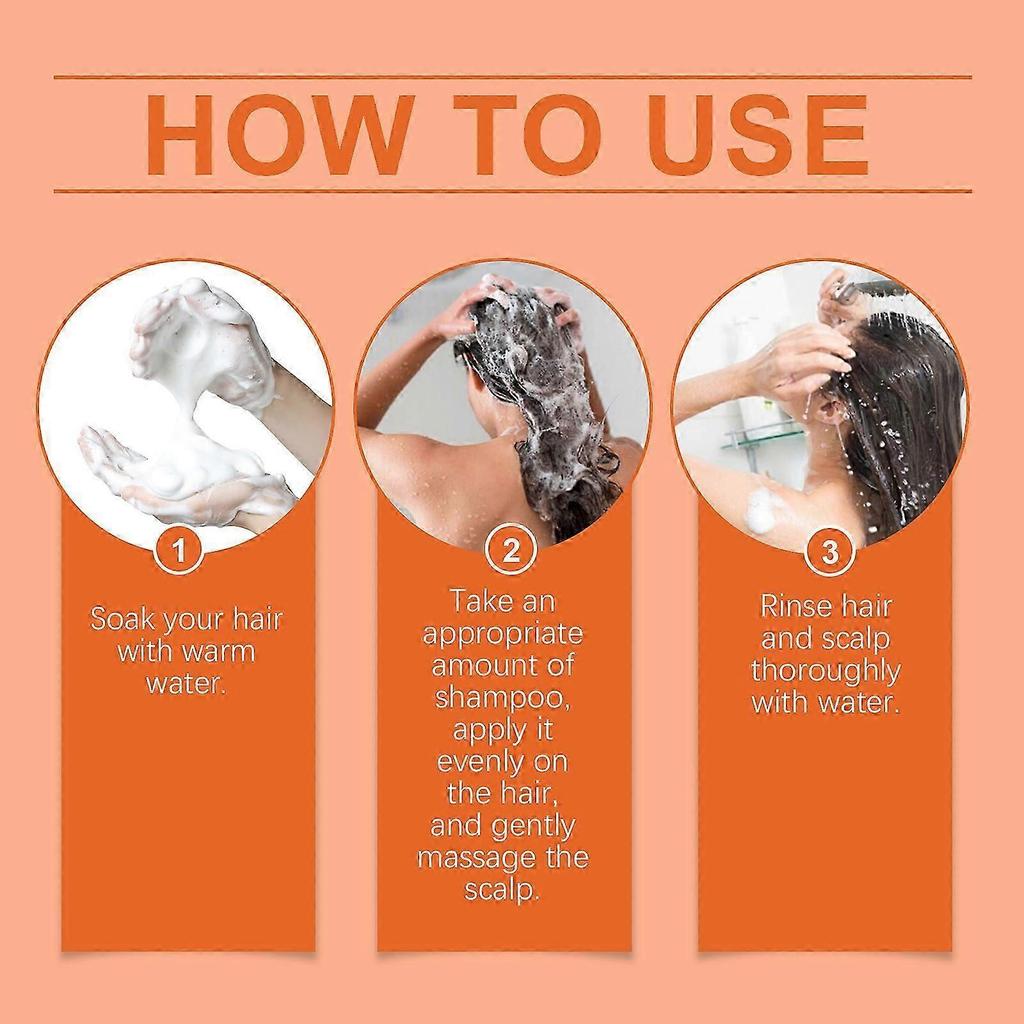 HOW TO USE

1

Soak your hair with warm water.

2

Take an appropriate amount of shampoo, apply it evenly on the hair, and gently massage the scalp.

3

Rinse hair and scalp thoroughly with water.