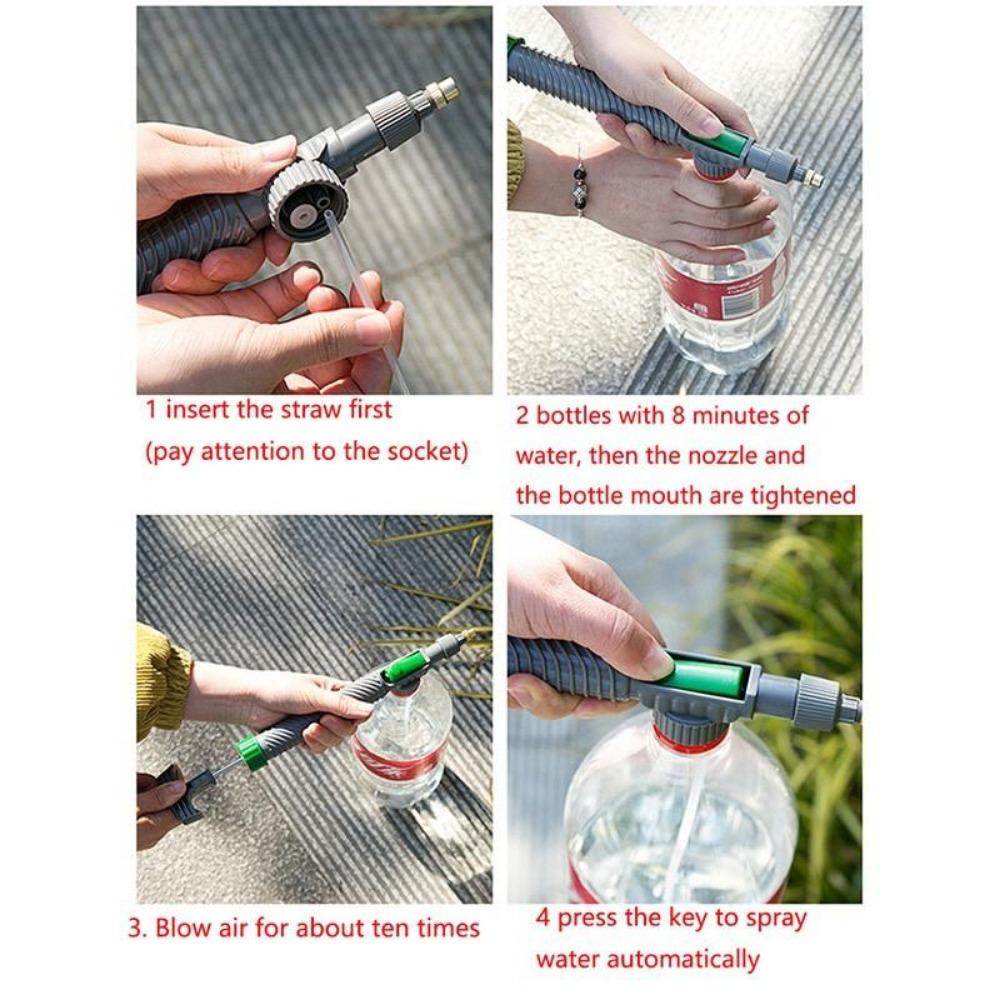 1 insert the straw first
(pay attention to the socket)

2 bottles with 8 minutes of water, then the nozzle and the bottle mouth are tightened

3. Blow air for about ten times

4 press the key to spray water automatically