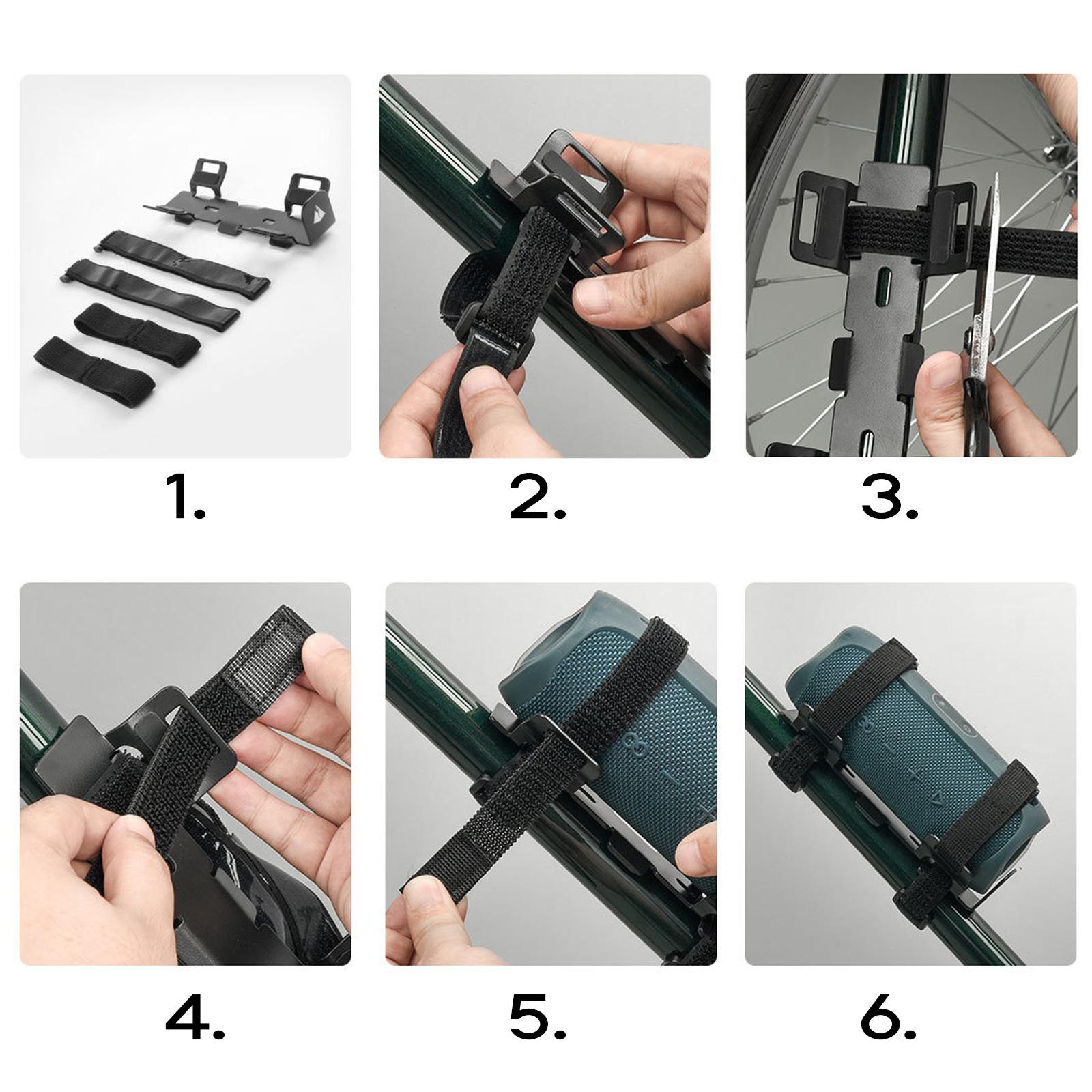 1.

2.

3.

4.

5.

6.