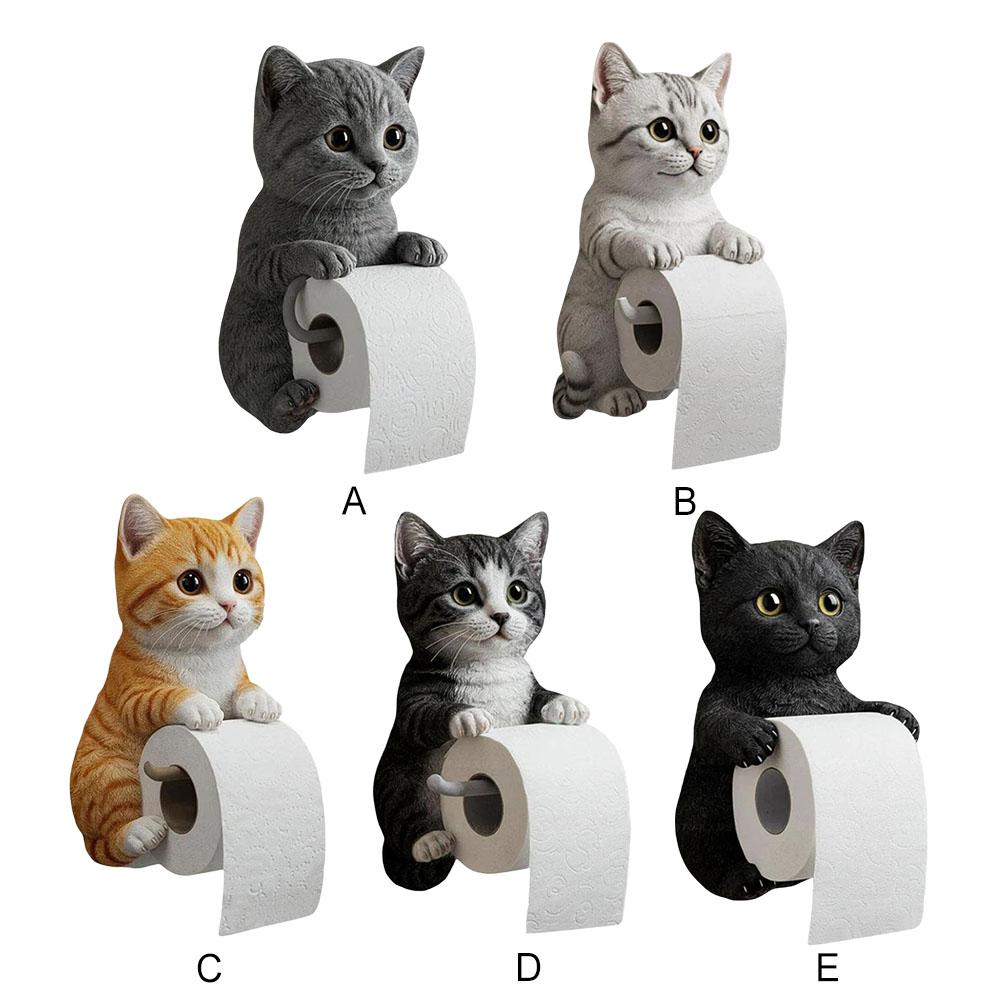 A

B

C

D

E