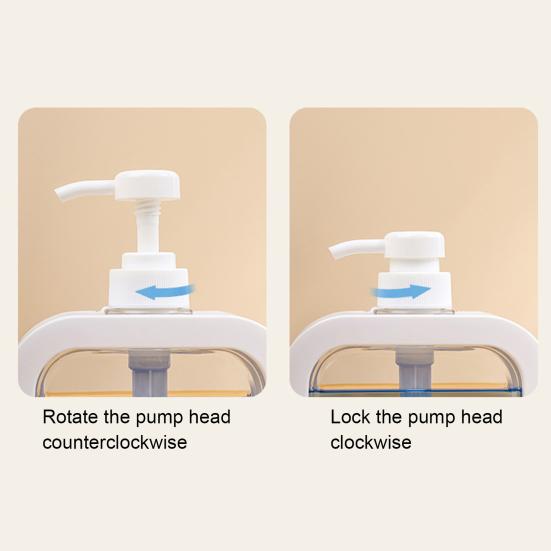 Rotate the pump head counterclockwise

Lock the pump head clockwise