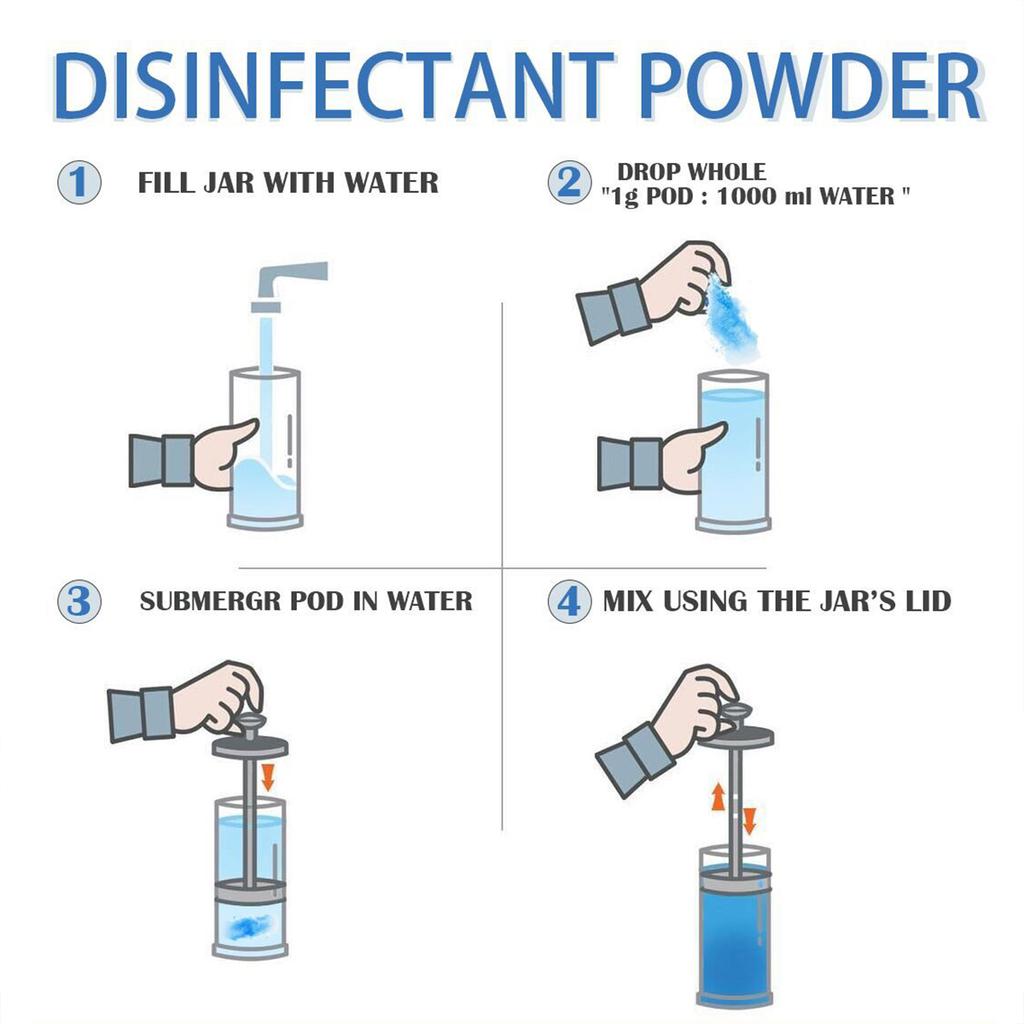 DISINFECTANT POWDER

1 FILL JAR WITH WATER

2 DROP WHOLE "1g POD : 1000 ml WATER "

3 SUBMERGR POD IN WATER

4 MIX USING THE JAR'S LID