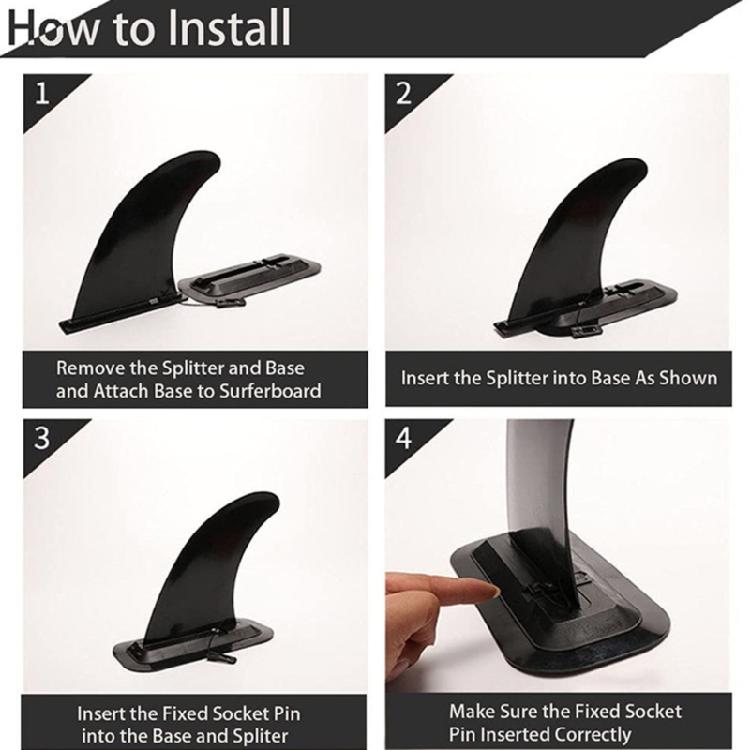 How to Install

1

Remove the Splitter and Base and Attach Base to Surferboard

2

Insert the Splitter into Base As Shown

3

Insert the Fixed Socket Pin into the Base and Spliter

4

Make Sure the Fixed Socket Pin Inserted Correctly