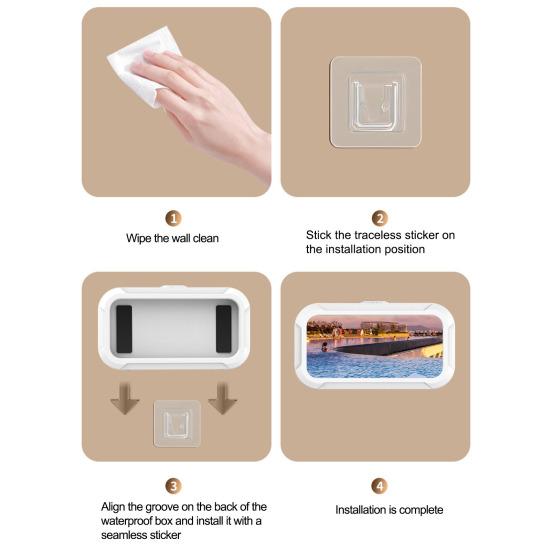 1
Wipe the wall clean

2
Stick the traceless sticker on the installation position

3
Align the groove on the back of the waterproof box and install it with a seamless sticker

4
Installation is complete