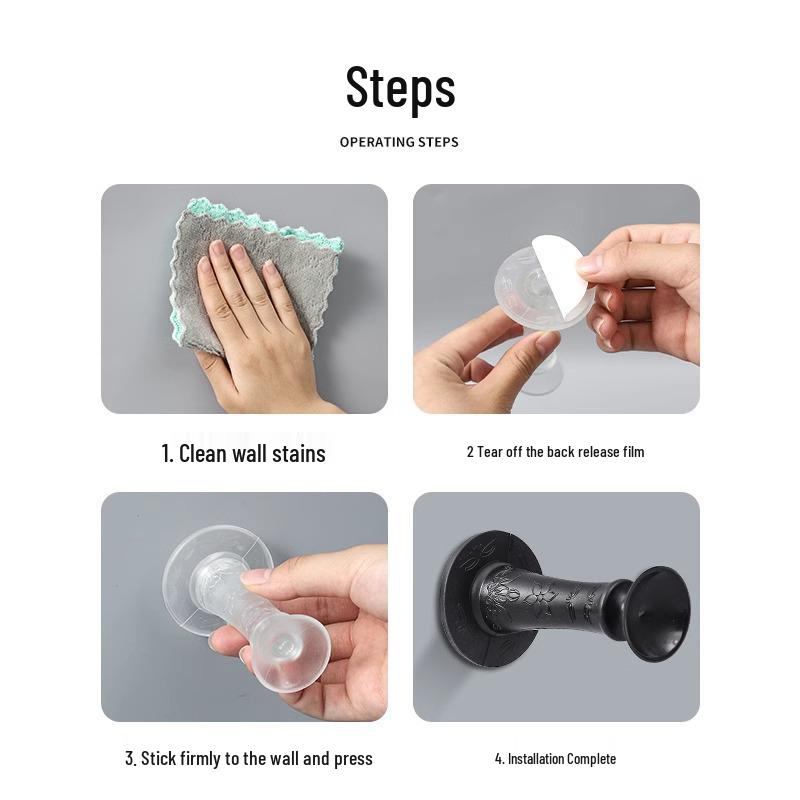 Steps

OPERATING STEPS

1. Clean wall stains

2 Tear off the back release film

3. Stick firmly to the wall and press

4. Installation Complete