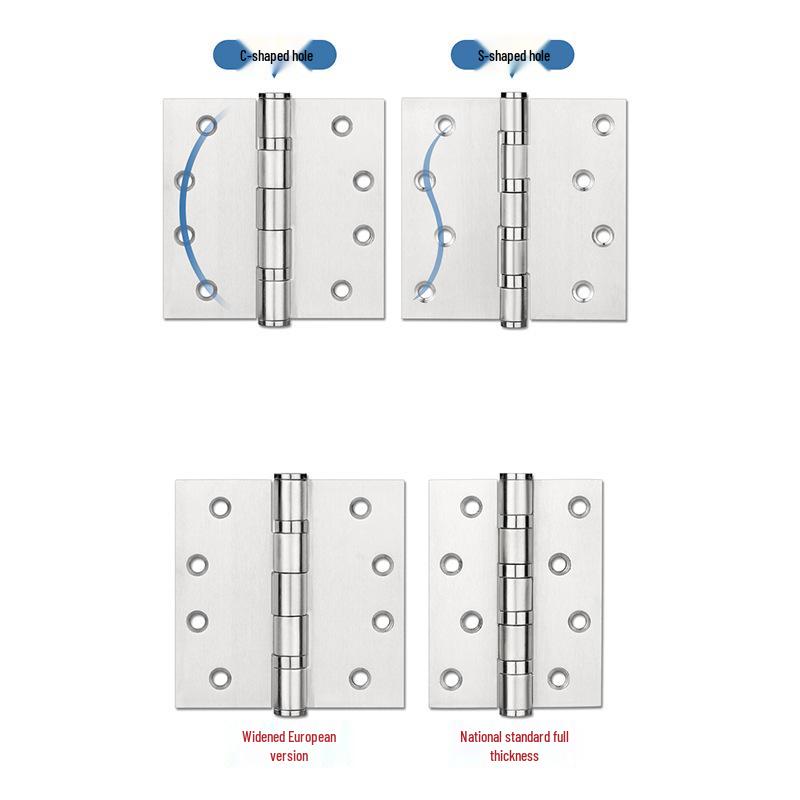 C-shaped hole

S-shaped hole

Widened European version

National standard full thickness