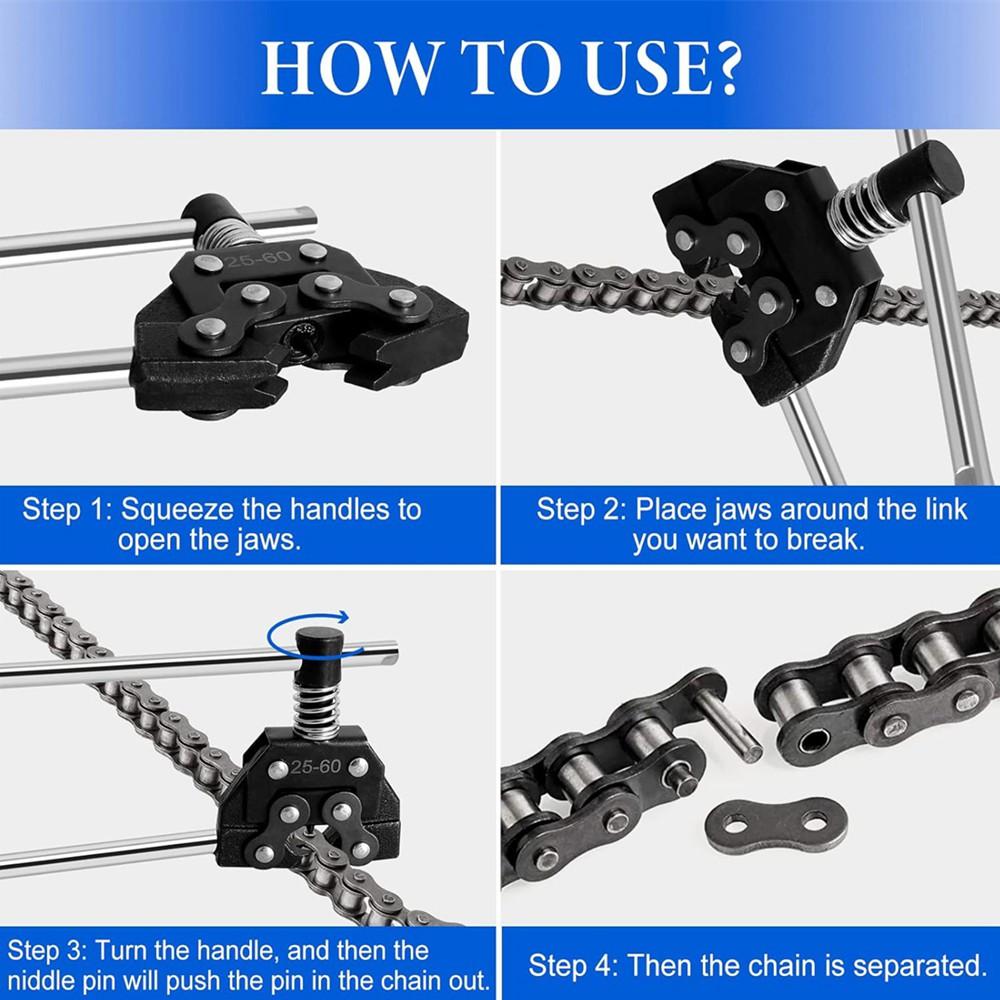 HOW TO USE?

25-60

Step 1: Squeeze the handles to open the jaws.

Step 2: Place jaws around the link you want to break.

25-60

Step 3: Turn the handle, and then the niddle pin will push the pin in the chain out.

Step 4: Then the chain is separated.