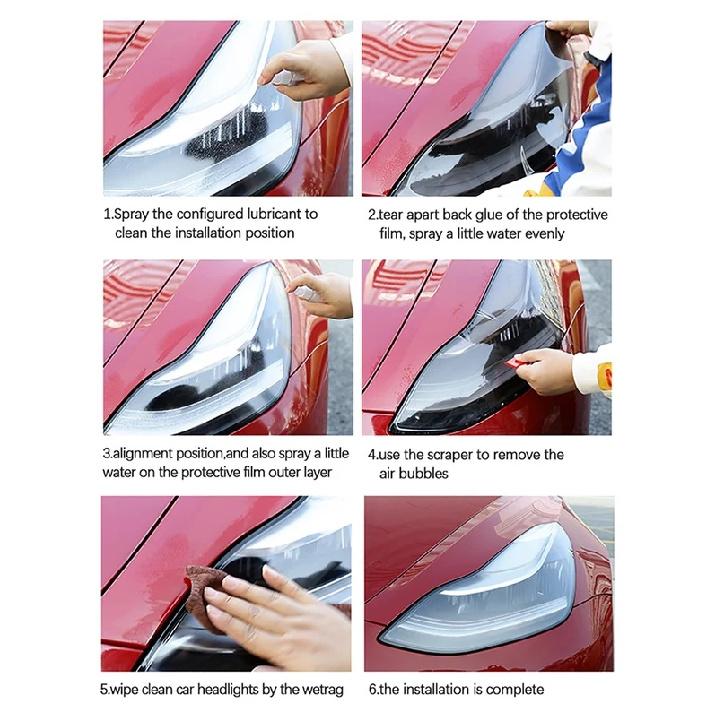 1.Spray the configured lubricant to clean the installation position

2.tear apart back glue of the protective film, spray a little water evenly

3.alignment position,and also spray a little water on the protective film outer layer

4.use the scraper to remove the air bubbles

5.wipe clean car headlights by the wetrag

6.the installation is complete