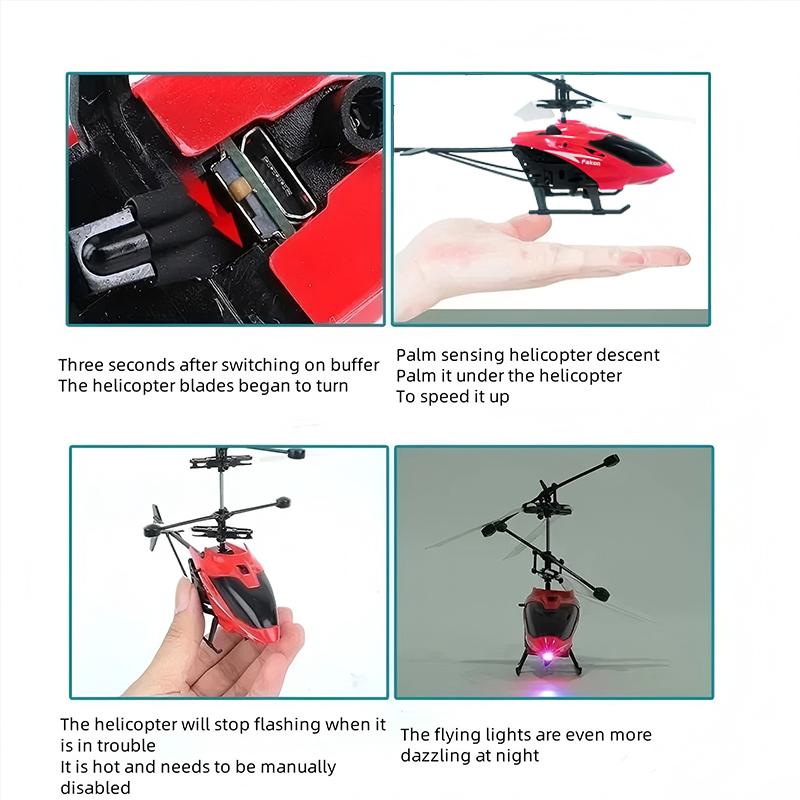 Falcon

Three seconds after switching on buffer
The helicopter blades began to turn

Palm sensing helicopter descent
Palm it under the helicopter
To speed it up

The helicopter will stop flashing when it is in trouble
It is hot and needs to be manually disabled

The flying lights are even more dazzling at night