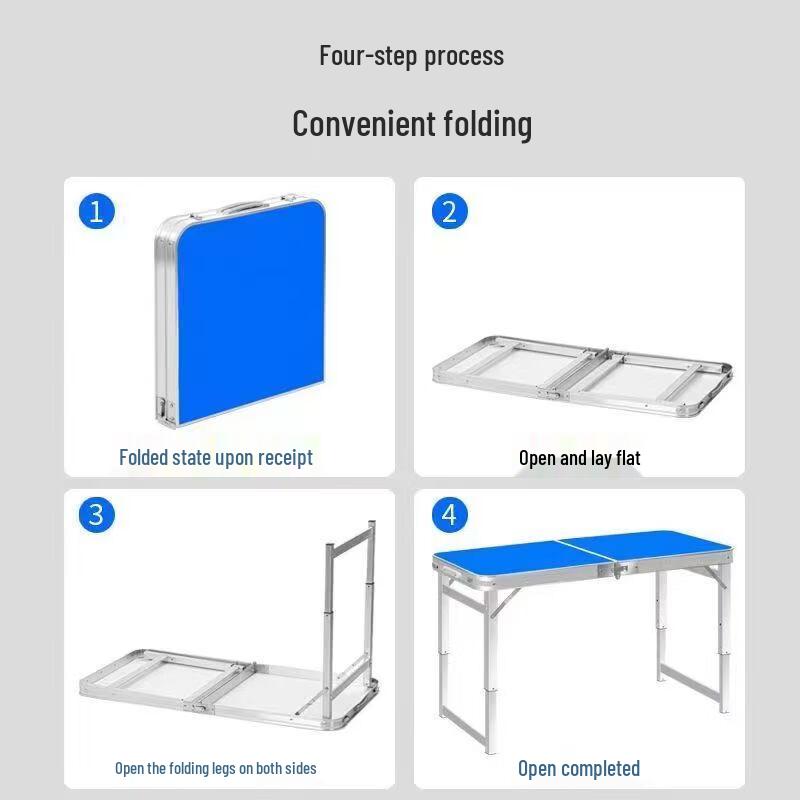 Four-step process

Convenient folding

1

Folded state upon receipt

2

Open and lay flat

3

Open the folding legs on both sides

4

Open completed