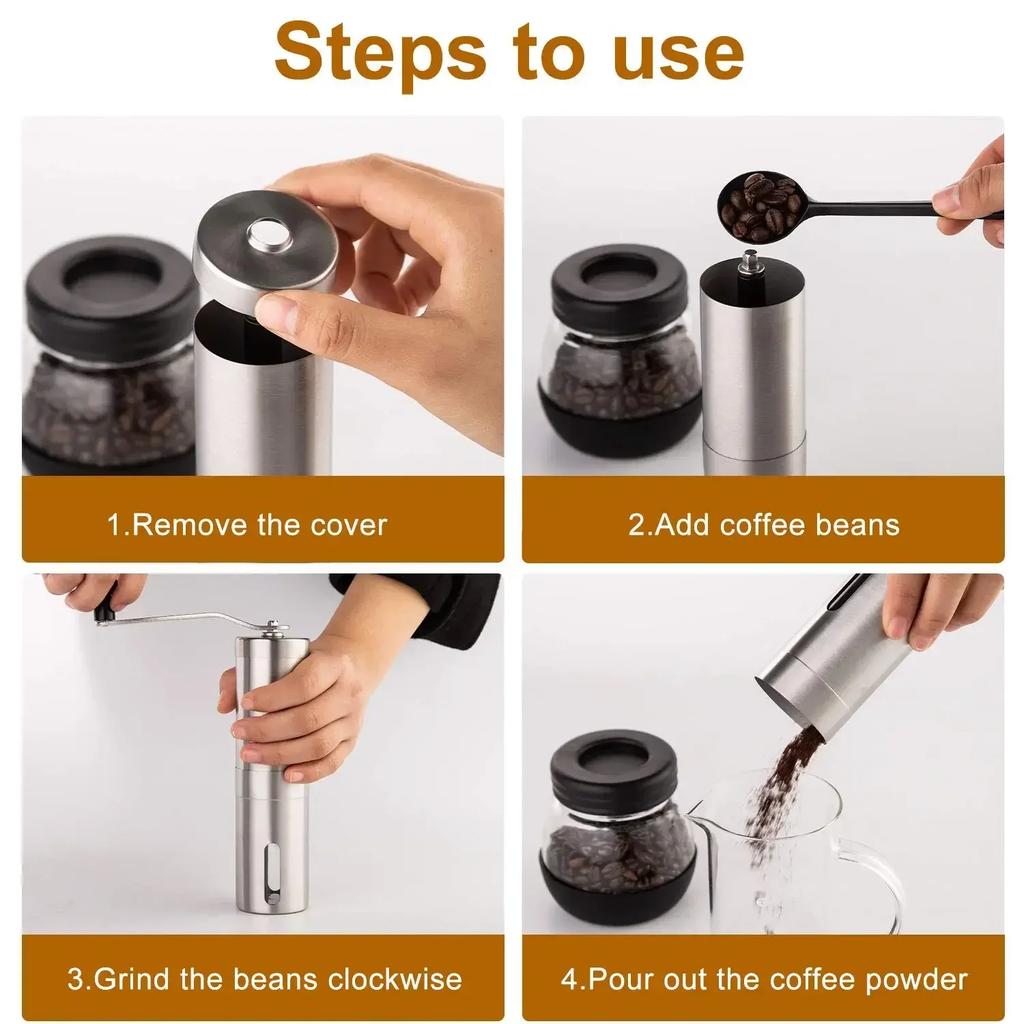 Steps to use

1.Remove the cover

2.Add coffee beans

3.Grind the beans clockwise

4.Pour out the coffee powder