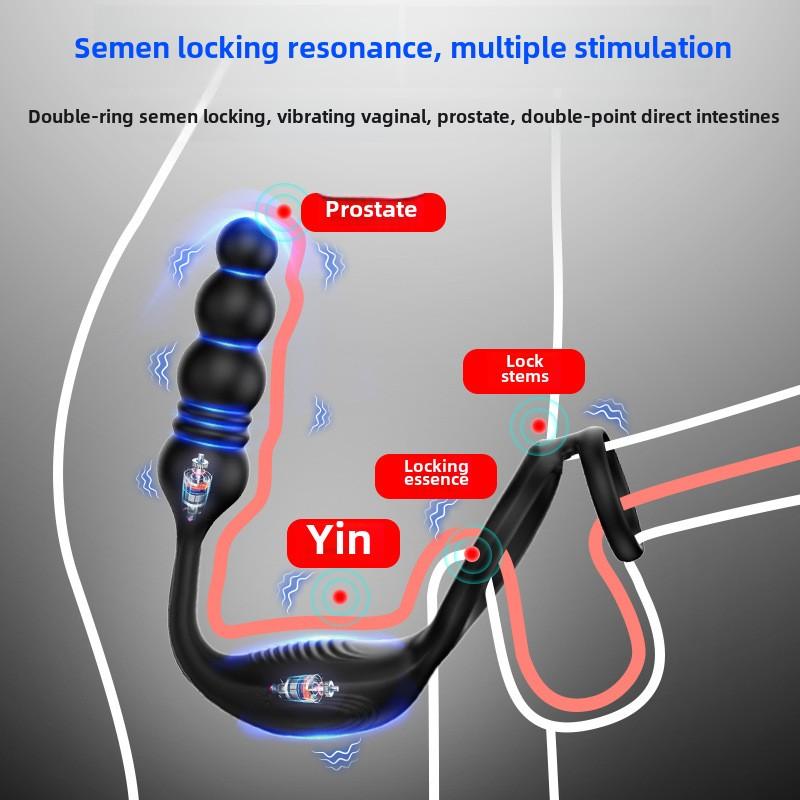 Semen locking resonance, multiple stimulation

Double-ring semen locking, vibrating vaginal, prostate, double-point direct intestines

Prostate

Lock stems

Locking essence

Yin