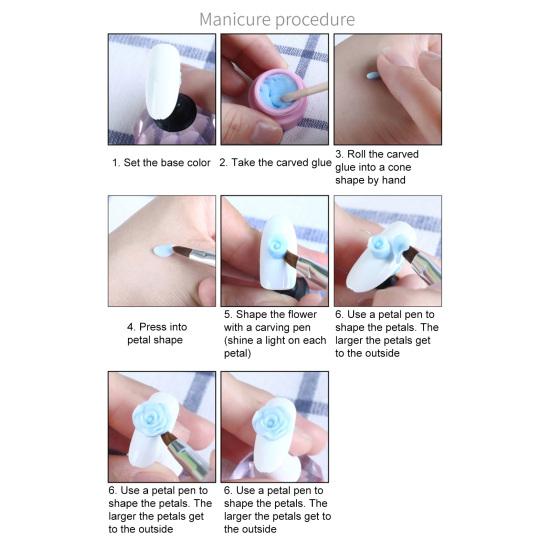 Manicure procedure

1. Set the base color

2. Take the carved glue

3. Roll the carved glue into a cone shape by hand

4. Press into petal shape

5. Shape the flower with a carving pen (shine a light on each petal)

6. Use a petal pen to shape the petals. The larger the petals get to the outside

6. Use a petal pen to shape the petals. The larger the petals get to the outside

6. Use a petal pen to shape the petals. The larger the petals get to the outside