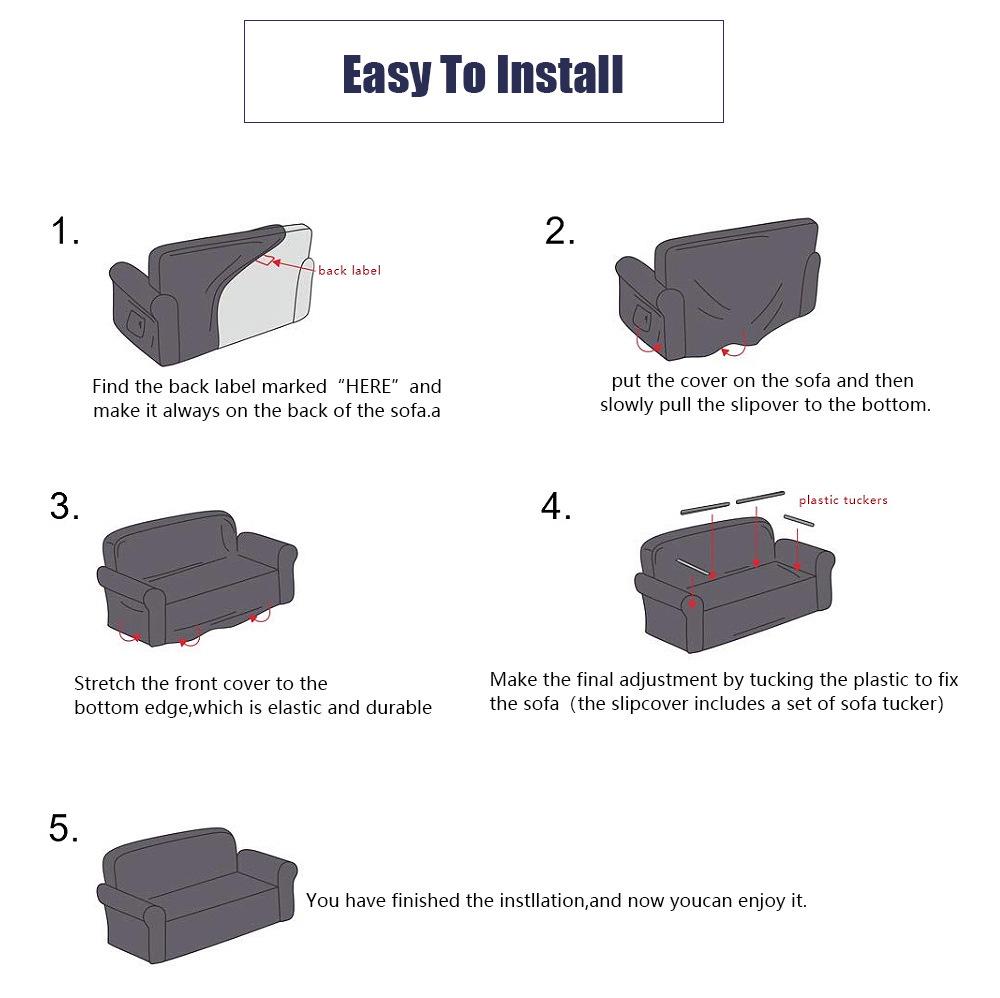 Easy To Install

1.

back label

Find the back label marked "HERE" and make it always on the back of the sofa.a

2.

put the cover on the sofa and then slowly pull the slipover to the bottom.

3.

Stretch the front cover to the bottom edge,which is elastic and durable

4.

plastic tuckers

Make the final adjustment by tucking the plastic to fix the sofa (the slipcover includes a set of sofa tucker)

5.

You have finished the instllation,and now youcan enjoy it.