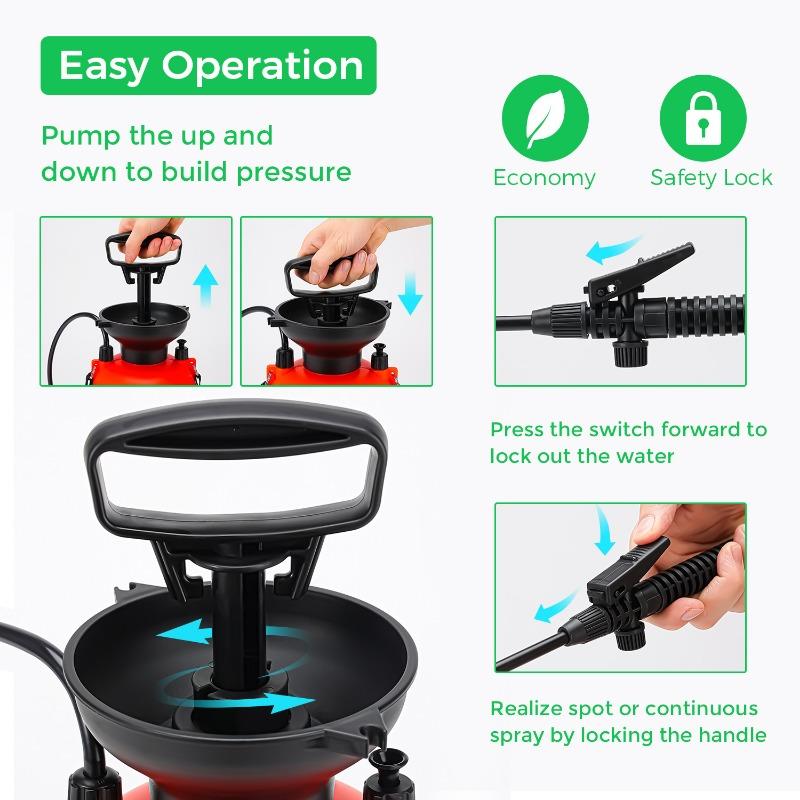 Easy Operation

Pump the up and down to build pressure

Economy

Safety Lock

Press the switch forward to lock out the water

Realize spot or continuous spray by locking the handle