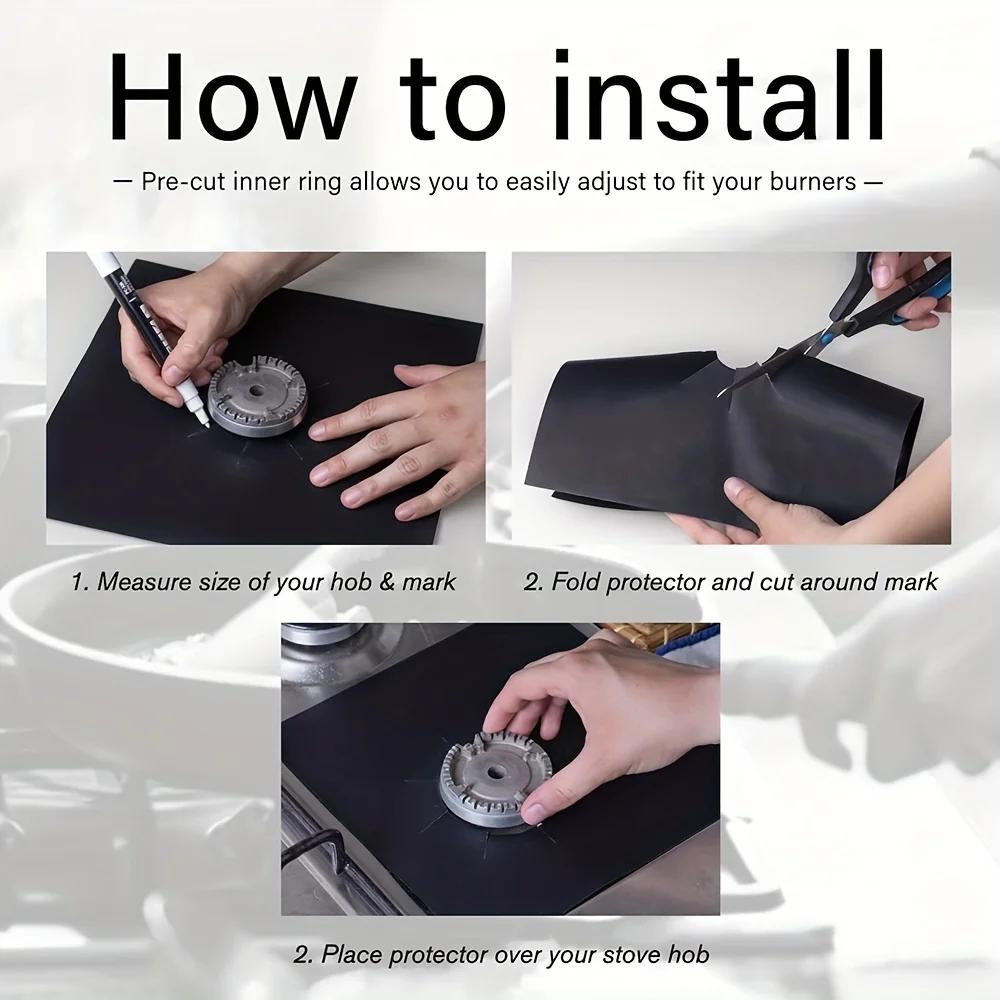 How to install

— Pre-cut inner ring allows you to easily adjust to fit your burners —

1. Measure size of your hob & mark

2. Fold protector and cut around mark

2. Place protector over your stove hob