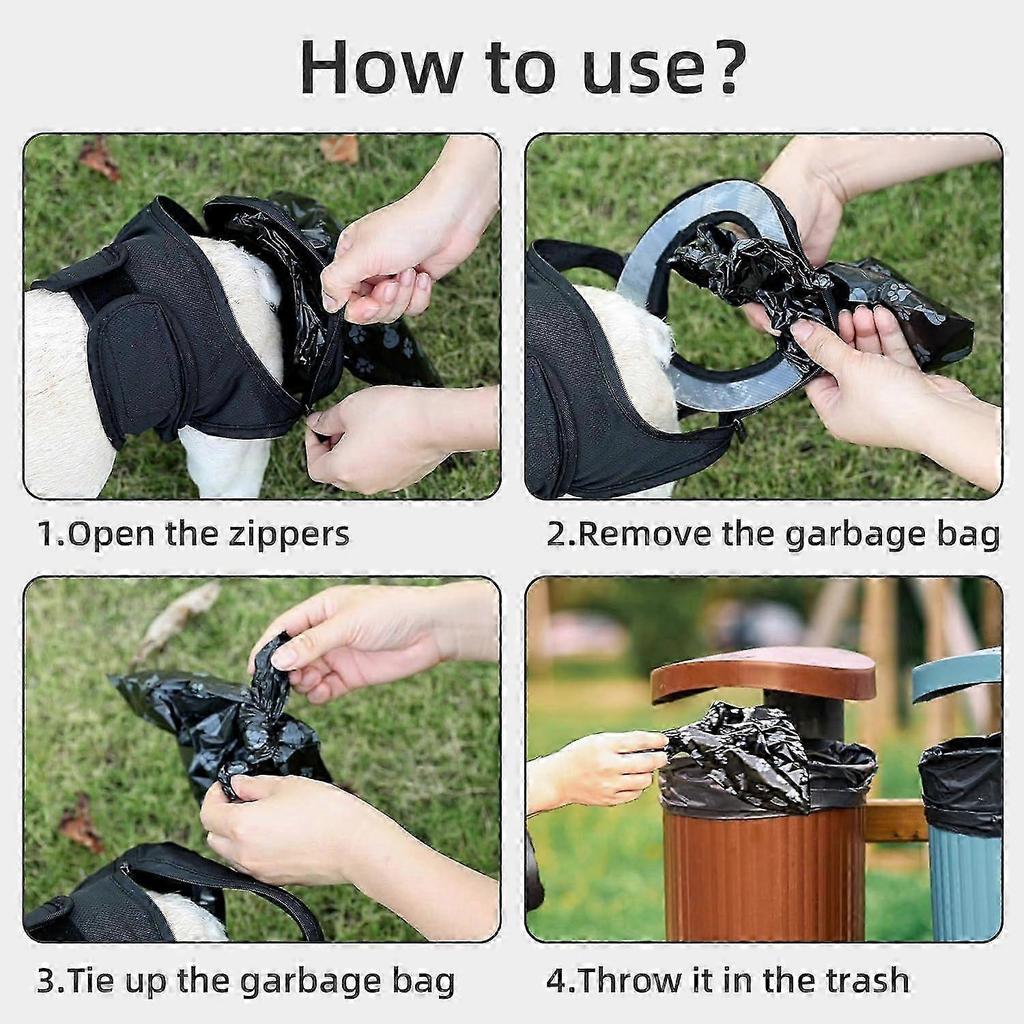 How to use?

1.Open the zippers

2.Remove the garbage bag

3.Tie up the garbage bag

4.Throw it in the trash