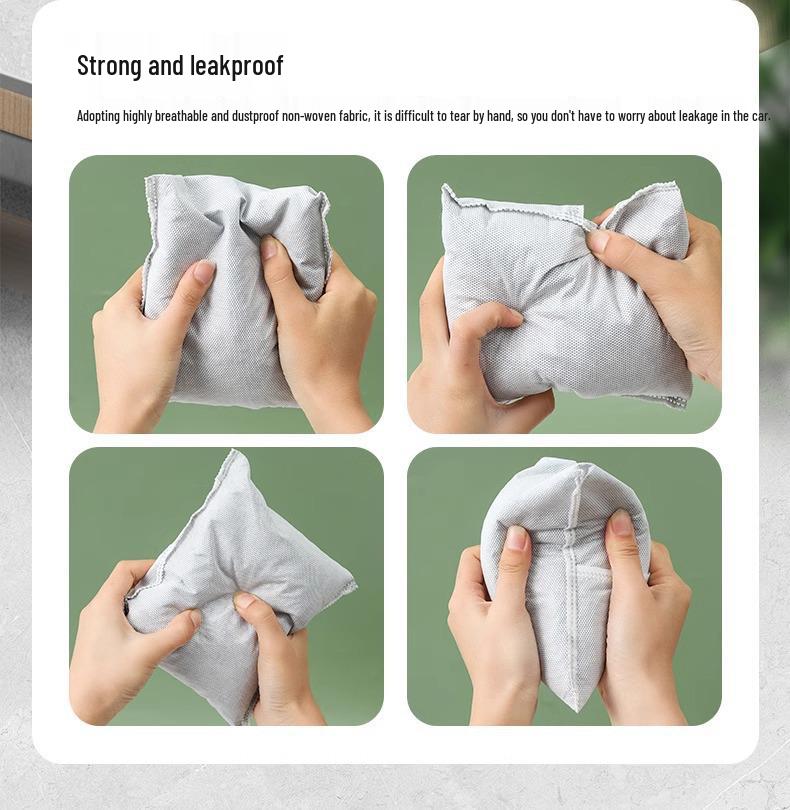 Strong and leakproof

Adopting highly breathable and dustproof non-woven fabric, it is difficult to tear by hand, so you don't have to worry about leakage in the car.