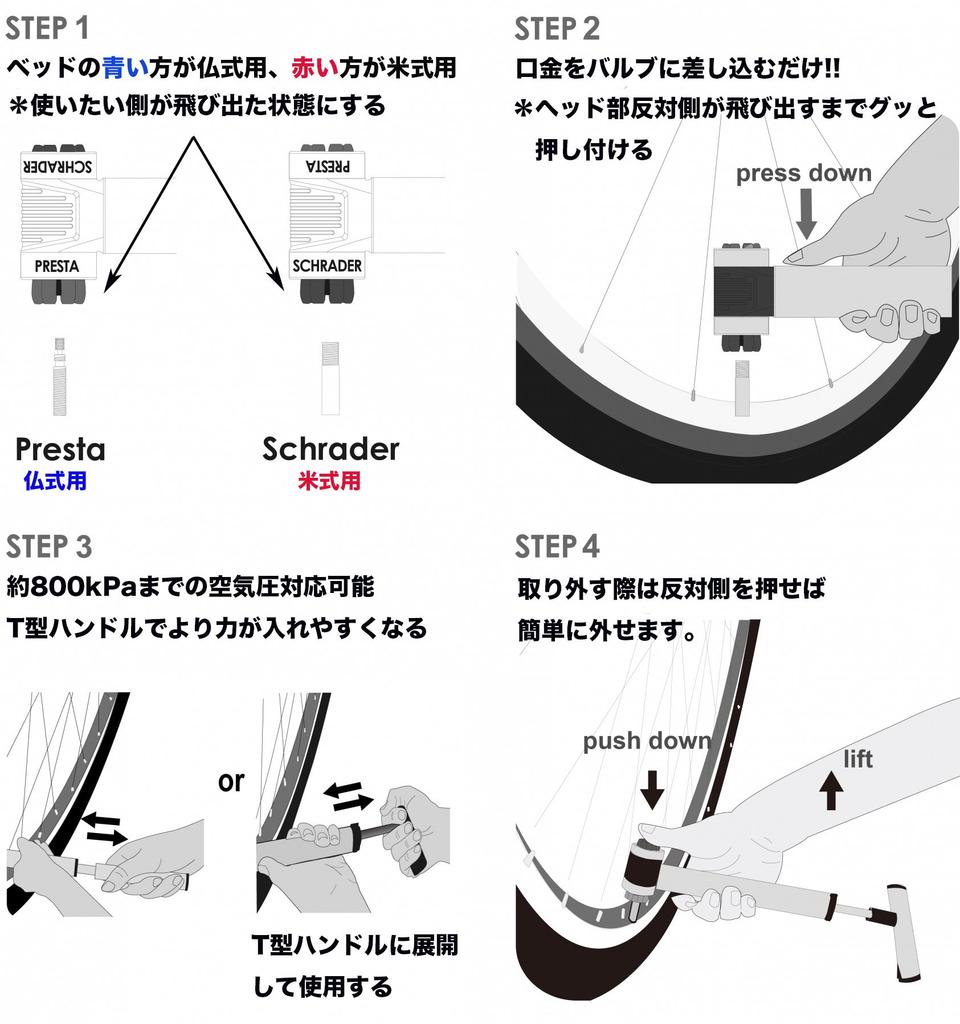 STEP 1
ベッドの青い方が仏式用、赤い方が米式用
＊使いたい側が飛び出た状態にする

SCHRADER
PRESTA
PRESTA
SCHRADER

Presta
仏式用
Schrader
米式用

STEP 2
口金をバルブに差し込むだけ!!
＊ヘッド部反対側が飛び出すまでグッと押し付ける

press down

STEP 3
約800kPaまでの空気圧対応可能
T型ハンドルでより力が入れやすくなる

or

T型ハンドルに展開して使用する

STEP 4
取り外す際は反対側を押せば簡単に外せます。

push down
lift