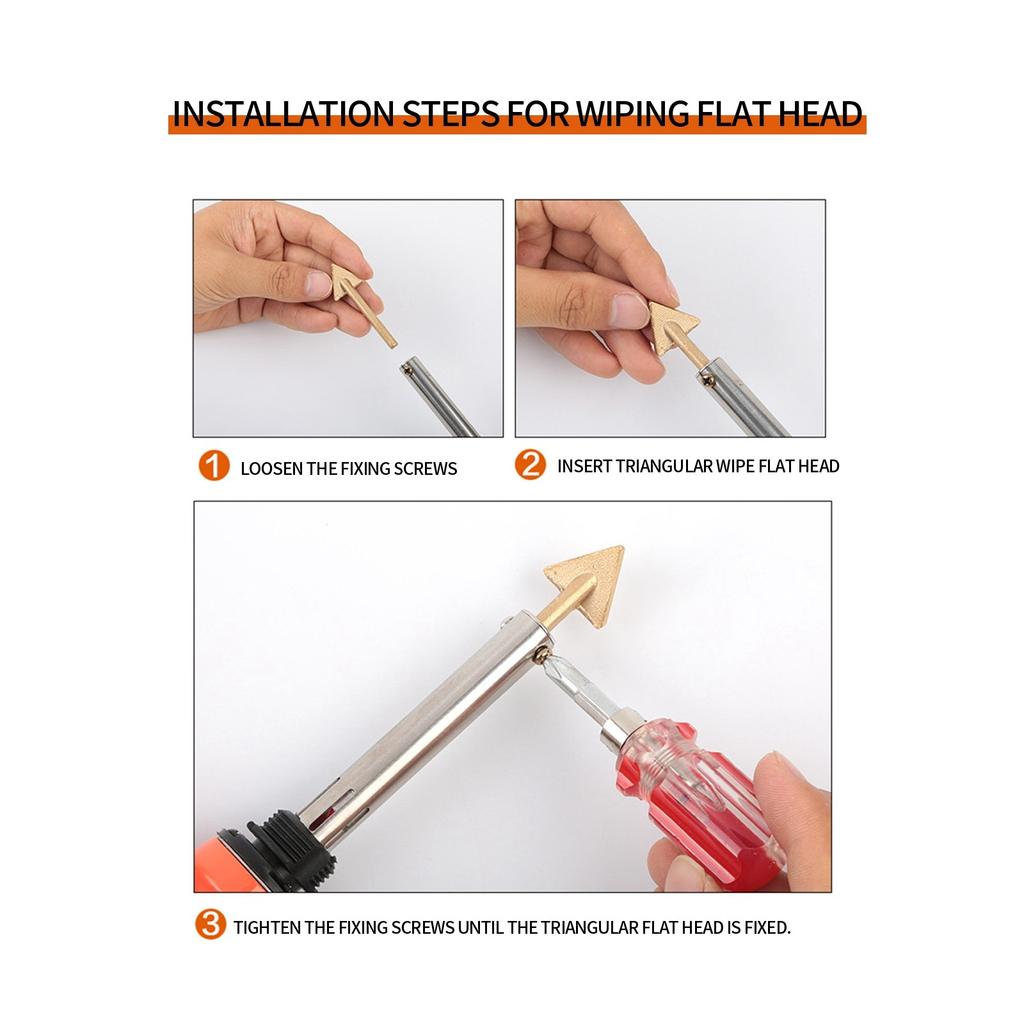 INSTALLATION STEPS FOR WIPING FLAT HEAD

1 LOOSEN THE FIXING SCREWS

2 INSERT TRIANGULAR WIPE FLAT HEAD

3 TIGHTEN THE FIXING SCREWS UNTIL THE TRIANGULAR FLAT HEAD IS FIXED.