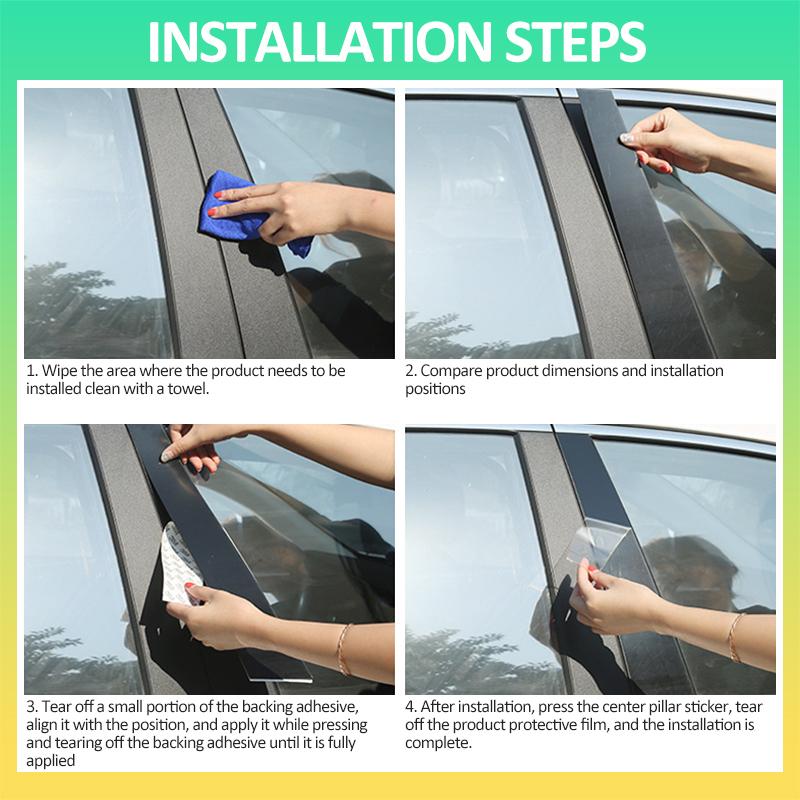 INSTALLATION STEPS

1. Wipe the area where the product needs to be installed clean with a towel.

2. Compare product dimensions and installation positions

3. Tear off a small portion of the backing adhesive, align it with the position, and apply it while pressing and tearing off the backing adhesive until it is fully applied

4. After installation, press the center pillar sticker, tear off the product protective film, and the installation is complete.