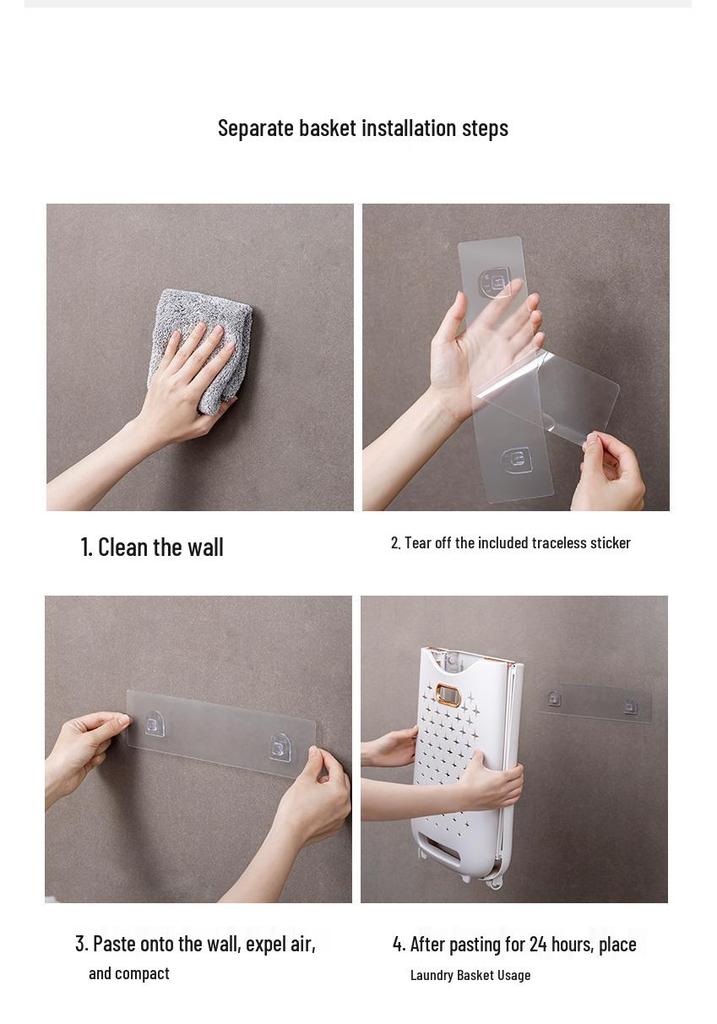 Separate basket installation steps

1. Clean the wall

2. Tear off the included traceless sticker

3. Paste onto the wall, expel air, and compact

4. After pasting for 24 hours, place Laundry Basket Usage