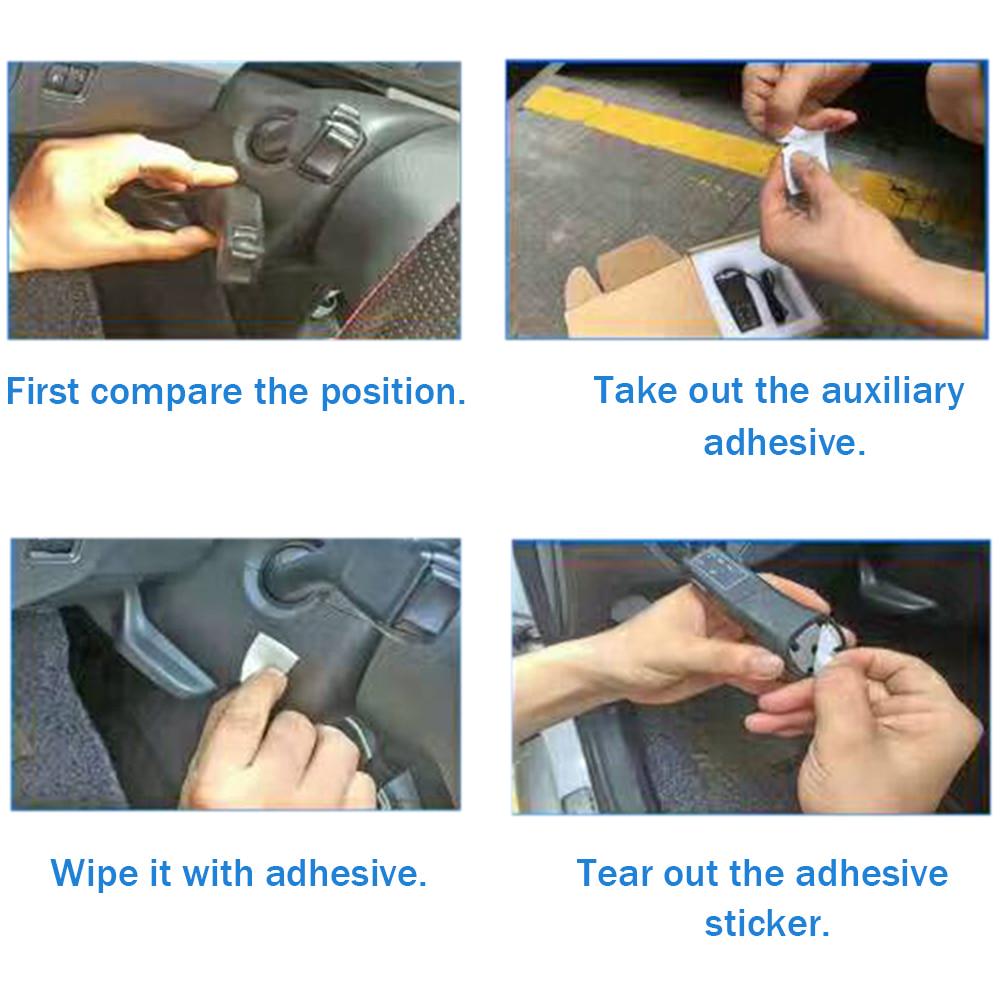 First compare the position.

Take out the auxiliary adhesive.

Wipe it with adhesive.

Tear out the adhesive sticker.