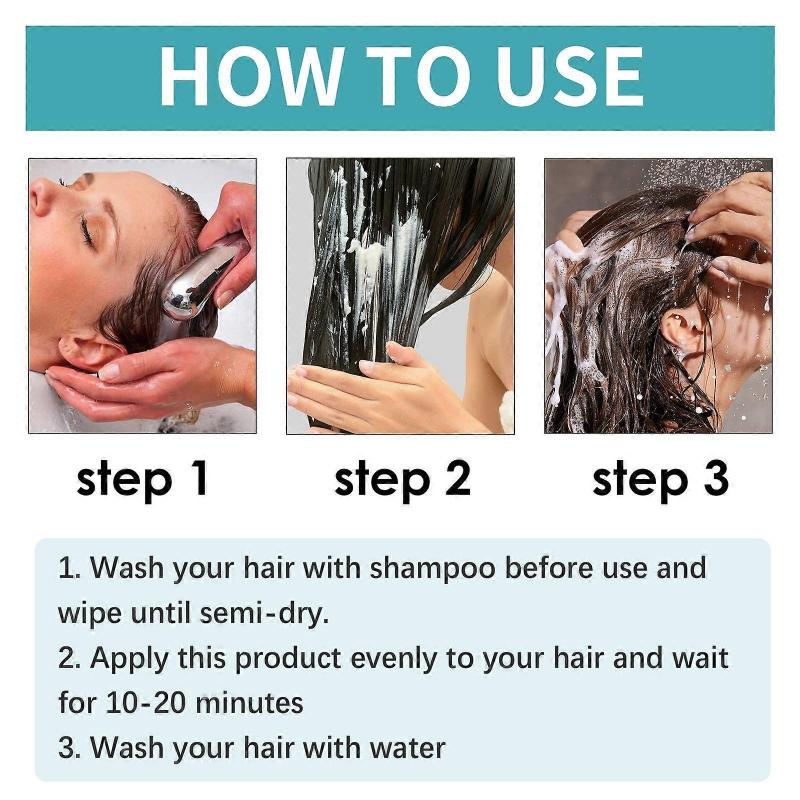 HOW TO USE

step 1

step 2

step 3

1. Wash your hair with shampoo before use and wipe until semi-dry.
2. Apply this product evenly to your hair and wait for 10-20 minutes
3. Wash your hair with water