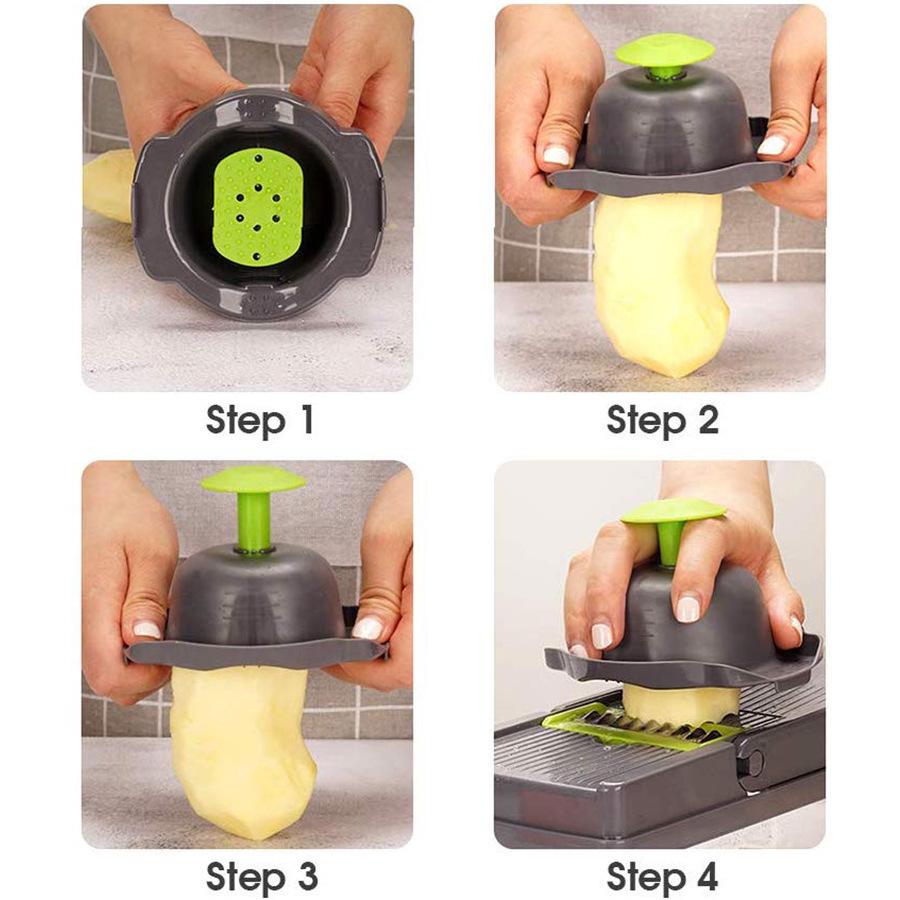 Step 1

Step 2

Step 3

Step 4