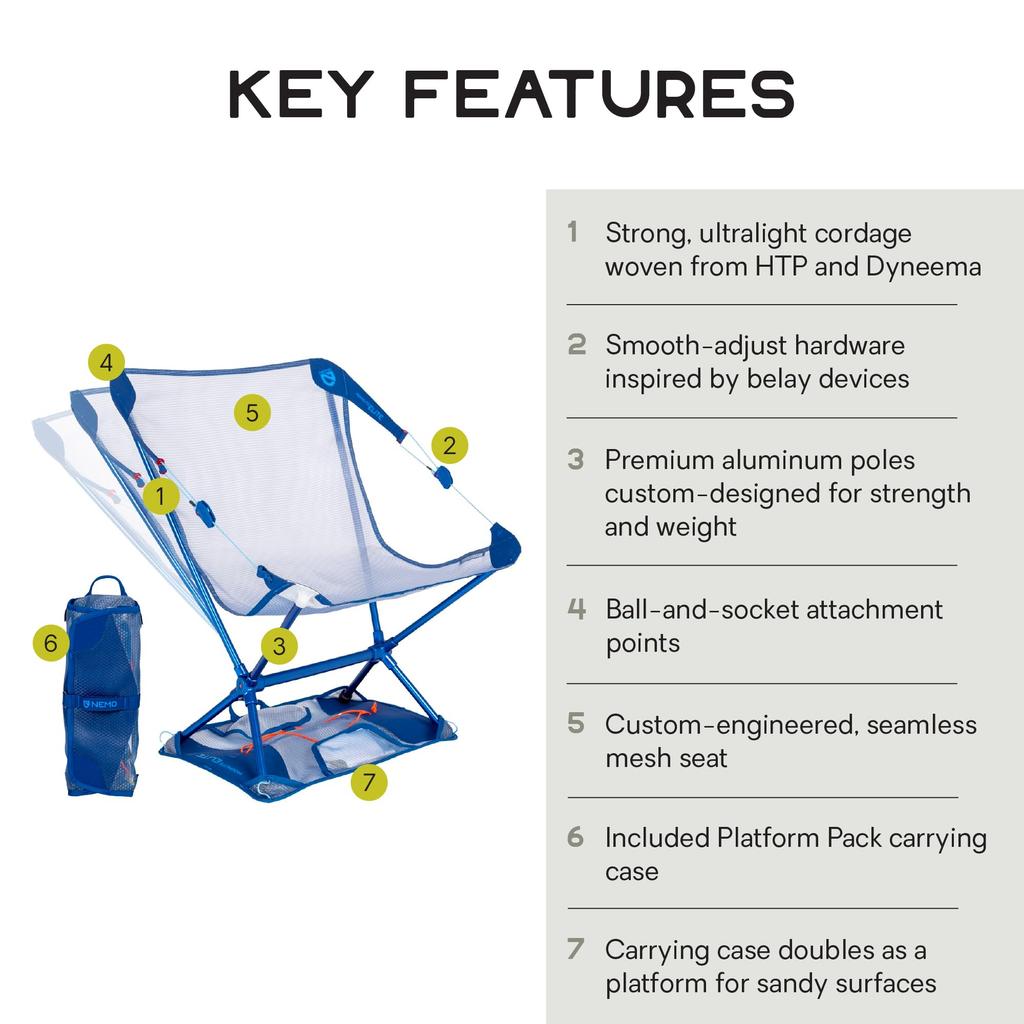 KEY FEATURES

4

5

2

1

6

3

7

NEMO

1 Strong, ultralight cordage woven from HTP and Dyneema

2 Smooth-adjust hardware inspired by belay devices

3 Premium aluminum poles custom-designed for strength and weight

4 Ball-and-socket attachment points

5 Custom-engineered, seamless mesh seat

6 Included Platform Pack carrying case

7 Carrying case doubles as a platform for sandy surfaces