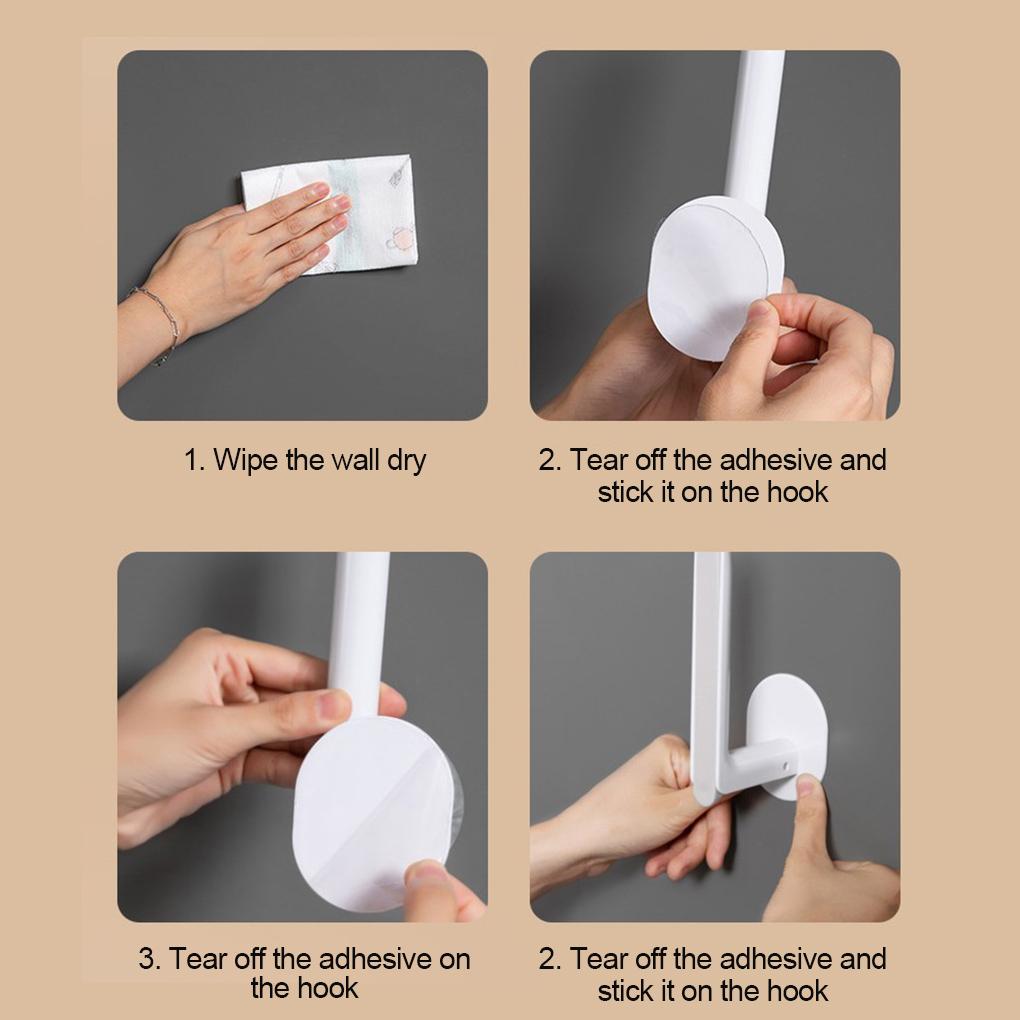 1. Wipe the wall dry

2. Tear off the adhesive and stick it on the hook

3. Tear off the adhesive on the hook

2. Tear off the adhesive and stick it on the hook