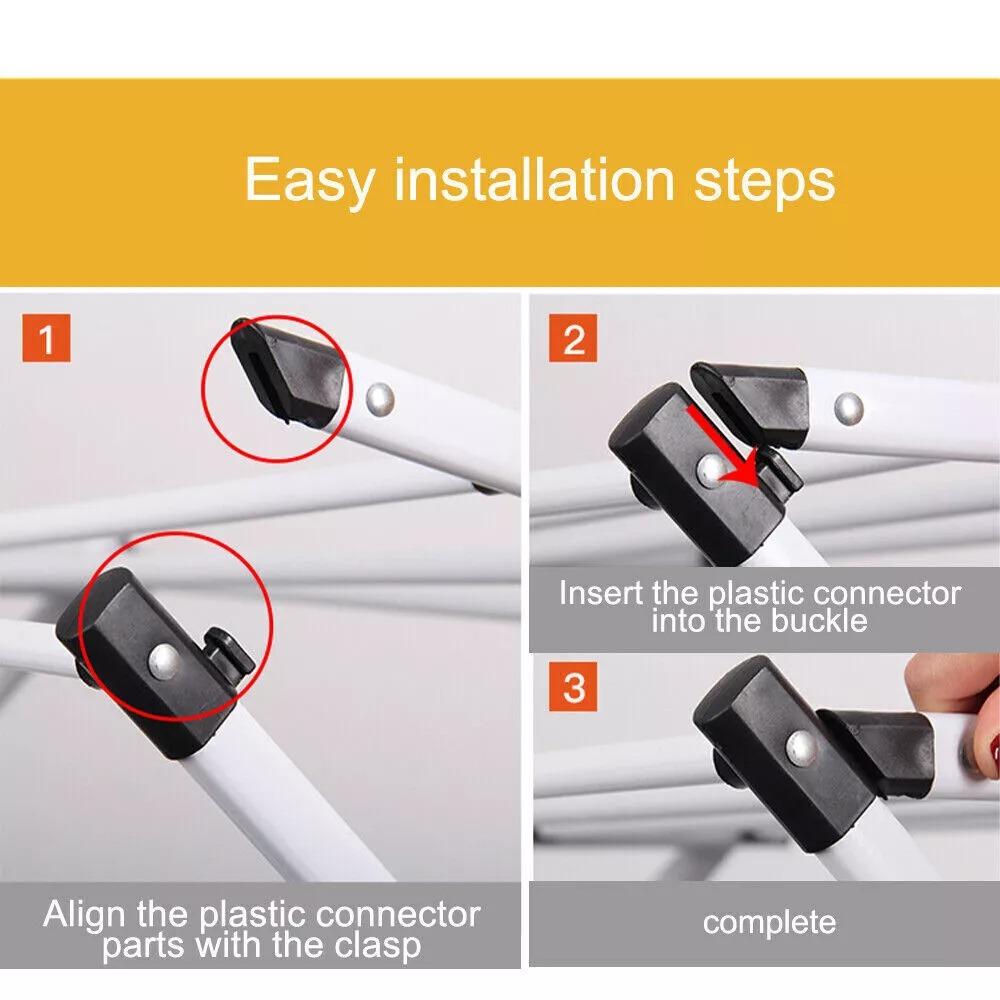 Easy installation steps

1

Align the plastic connector parts with the clasp

2

Insert the plastic connector into the buckle

3

complete