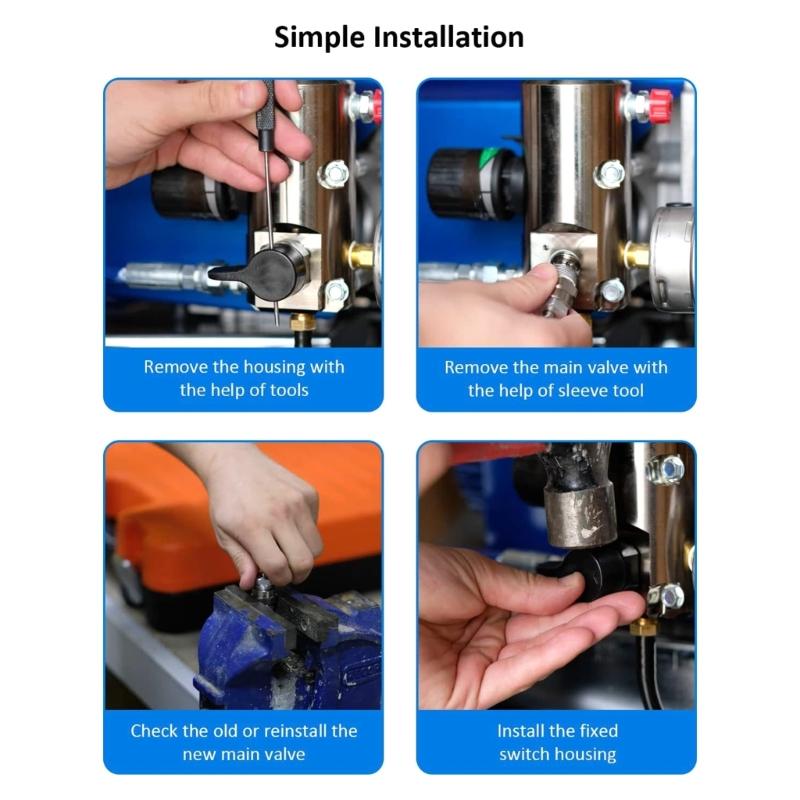 Simple Installation

Remove the housing with the help of tools

Remove the main valve with the help of sleeve tool

Check the old or reinstall the new main valve

Install the fixed switch housing