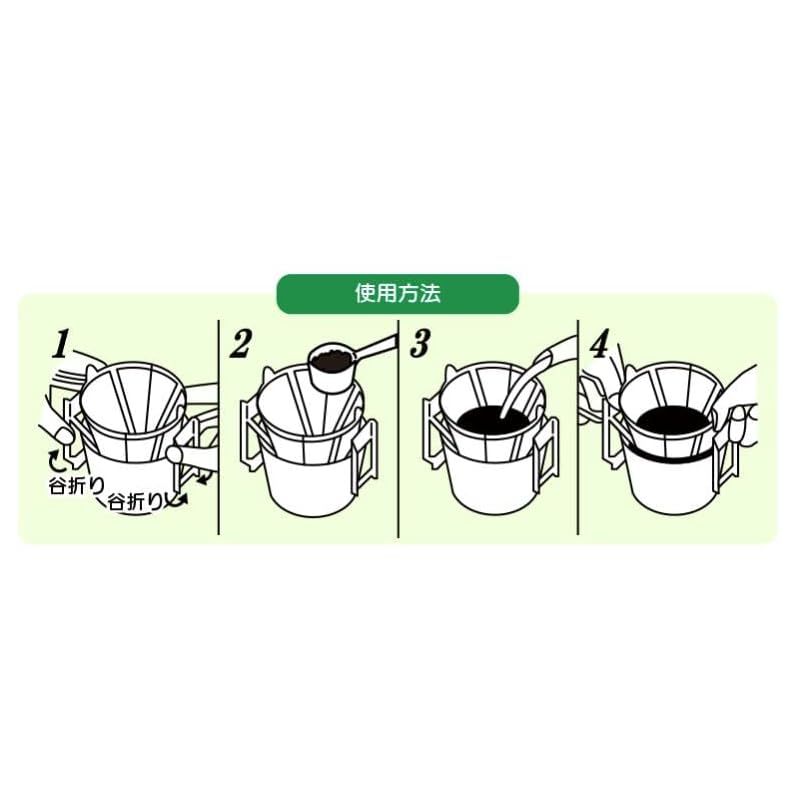 使用方法

1
谷折り
谷折り

2

3

4