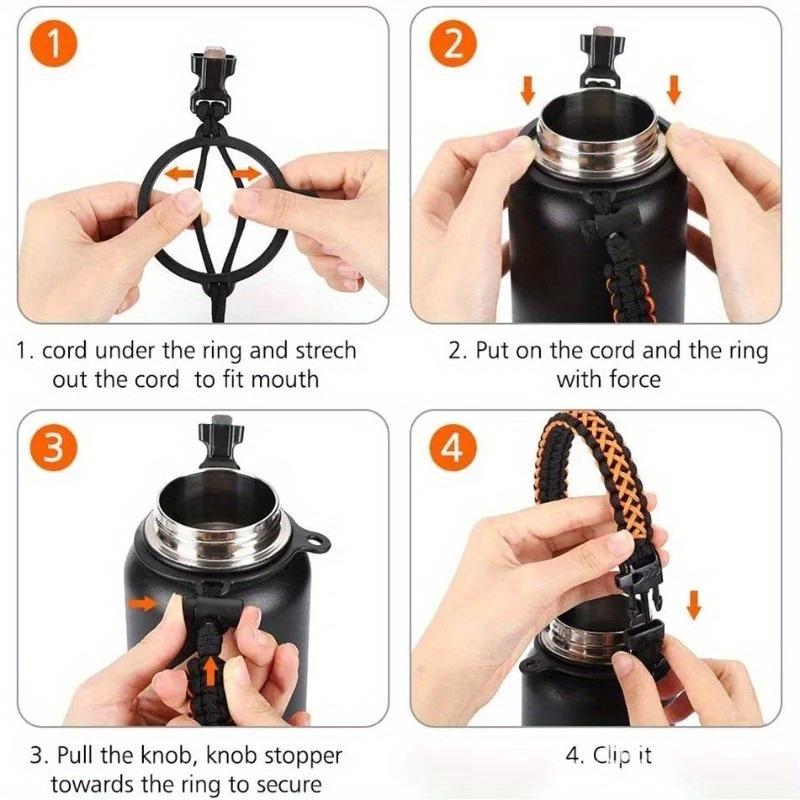 1

1. cord under the ring and strech out the cord to fit mouth

2

2. Put on the cord and the ring with force

3

3. Pull the knob, knob stopper towards the ring to secure

4

4. Clip it