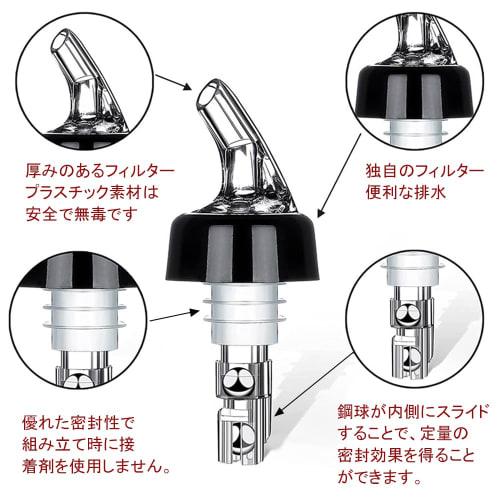 厚みのあるフィルター
プラスチック素材は
安全で無毒です

独自のフィルター
便利な排水

優れた密封性で
組み立て時に接
着剤を使用しません。

鋼球が内側にスライド
することで、定量の
密封効果を得ること
ができます。