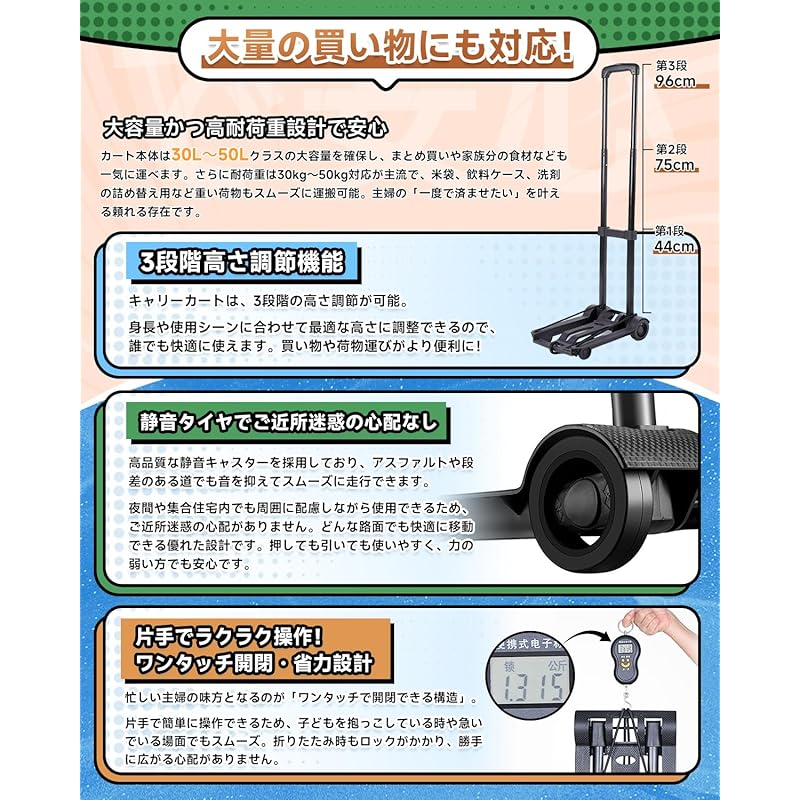 大量の買い物にも対応!

第3段
96cm

第2段
75cm

第1段
44cm

大容量かつ高耐荷重設計で安心

カート本体は30L～50Lクラスの大容量を確保し、まとめ買いや家族分の食材なども一気に運べます。さらに耐荷重は30kg～50kg対応が主流で、米袋、飲料ケース、洗剤の詰め替え用など重い荷物もスムーズに運搬可能。主婦の「一度で済ませたい」を叶える頼れる存在です。

3段階高さ調節機能

キャリーカートは、3段階の高さ調節が可能。

身長や使用シーンに合わせて最適な高さに調整できるので、誰でも快適に使えます。買い物や荷物運びがより便利に!

静音タイヤでご近所迷惑の心配なし

高品質な静音キャスターを採用しており、アスファルトや段差のある道でも音を抑えてスムーズに走行できます。

夜間や集合住宅内でも周囲に配慮しながら使用できるため、ご近所迷惑の心配がありません。どんな路面でも快適に移動できる優れた設計です。押しても引いても使いやすく、力の弱い方でも安心です。

片手でラクラク操作!
ワンタッチ開閉・省力設計

忙しい主婦の味方となるのが「ワンタッチで開閉できる構造」。

片手で簡単に操作できるため、子どもを抱っこしている時や急いでいる場面でもスムーズ。折りたたみ時もロックがかかり、勝手に広がる心配がありません。

便携式电子秤
镑 公斤
1.315