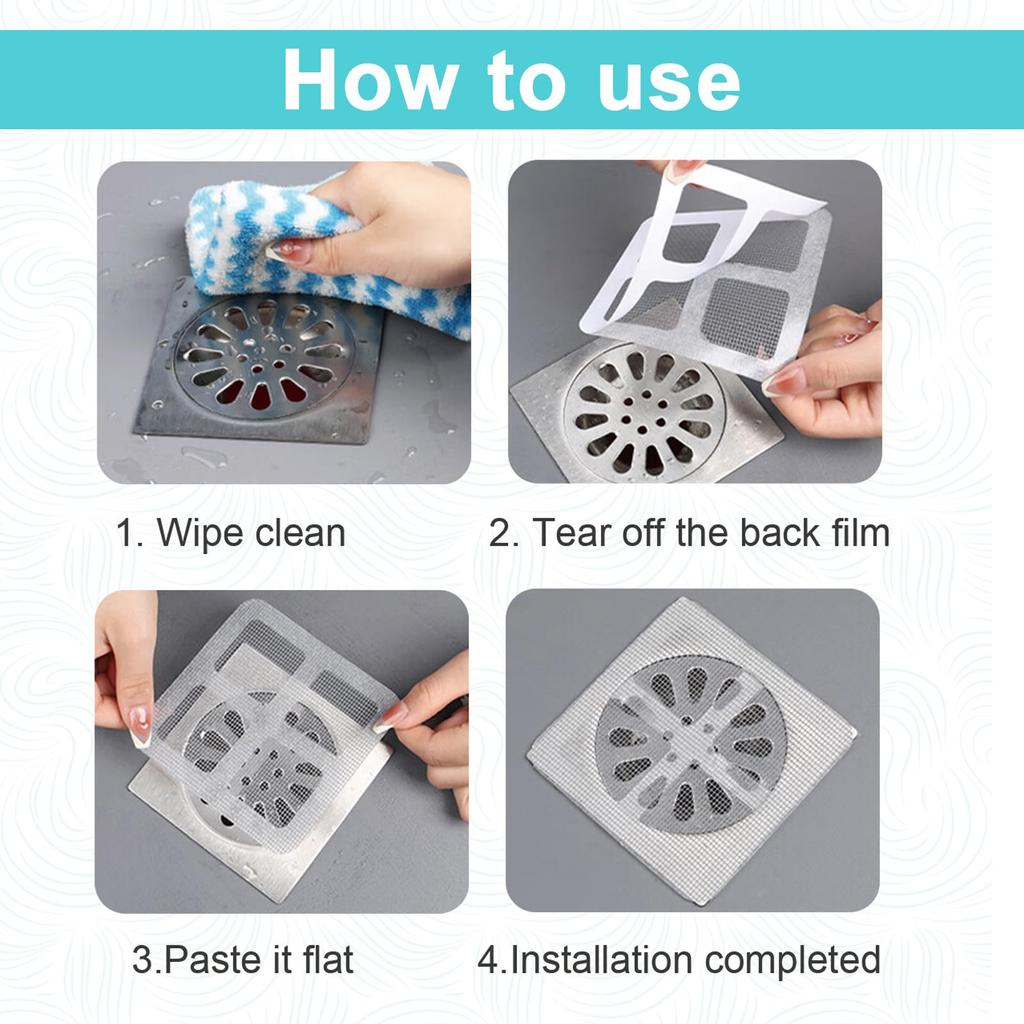 How to use

1. Wipe clean

2. Tear off the back film

3.Paste it flat

4.Installation completed