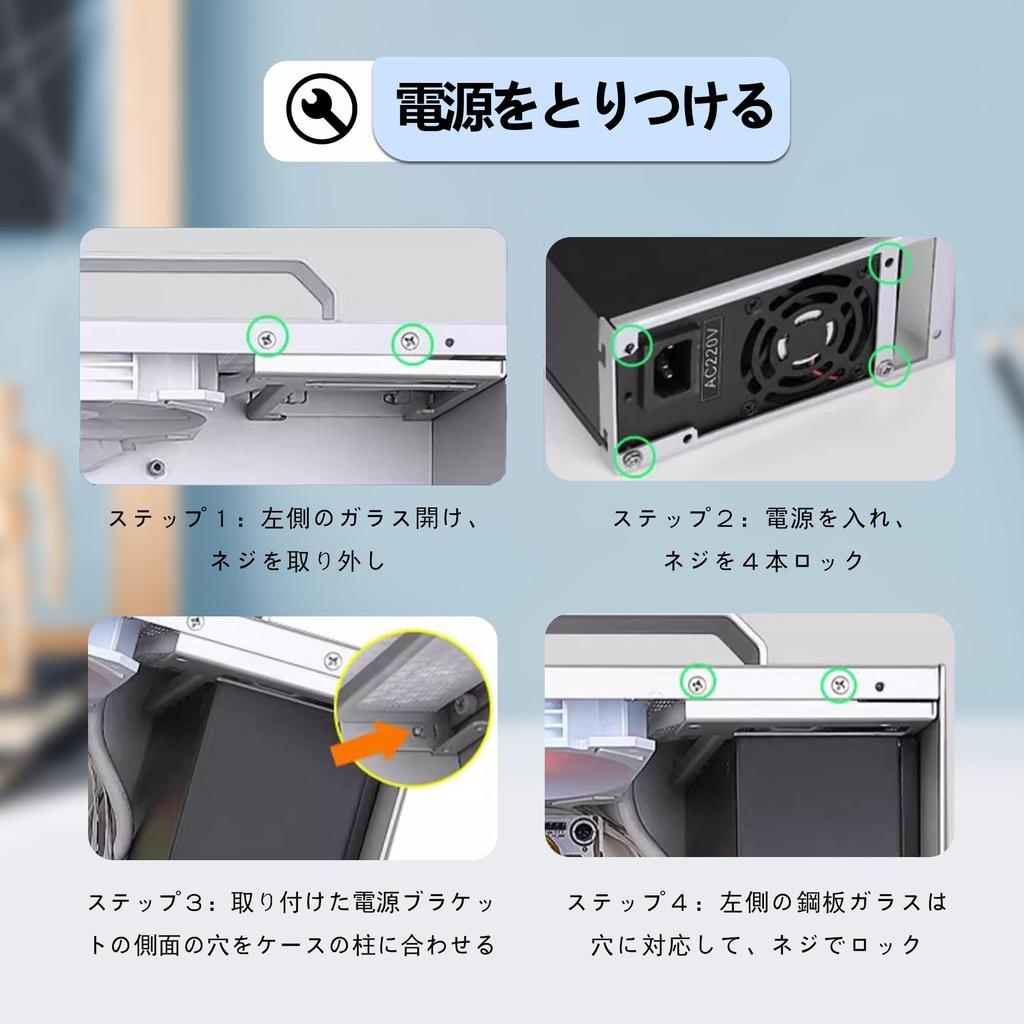 電源をとりつける

AC220V

ステップ１：左側のガラス開け、ネジを取り外し

ステップ２：電源を入れ、ネジを４本ロック

ステップ３：取り付けた電源ブラケットの側面の穴をケースの柱に合わせる

ステップ４：左側の鋼板ガラスは穴に対応して、ネジでロック