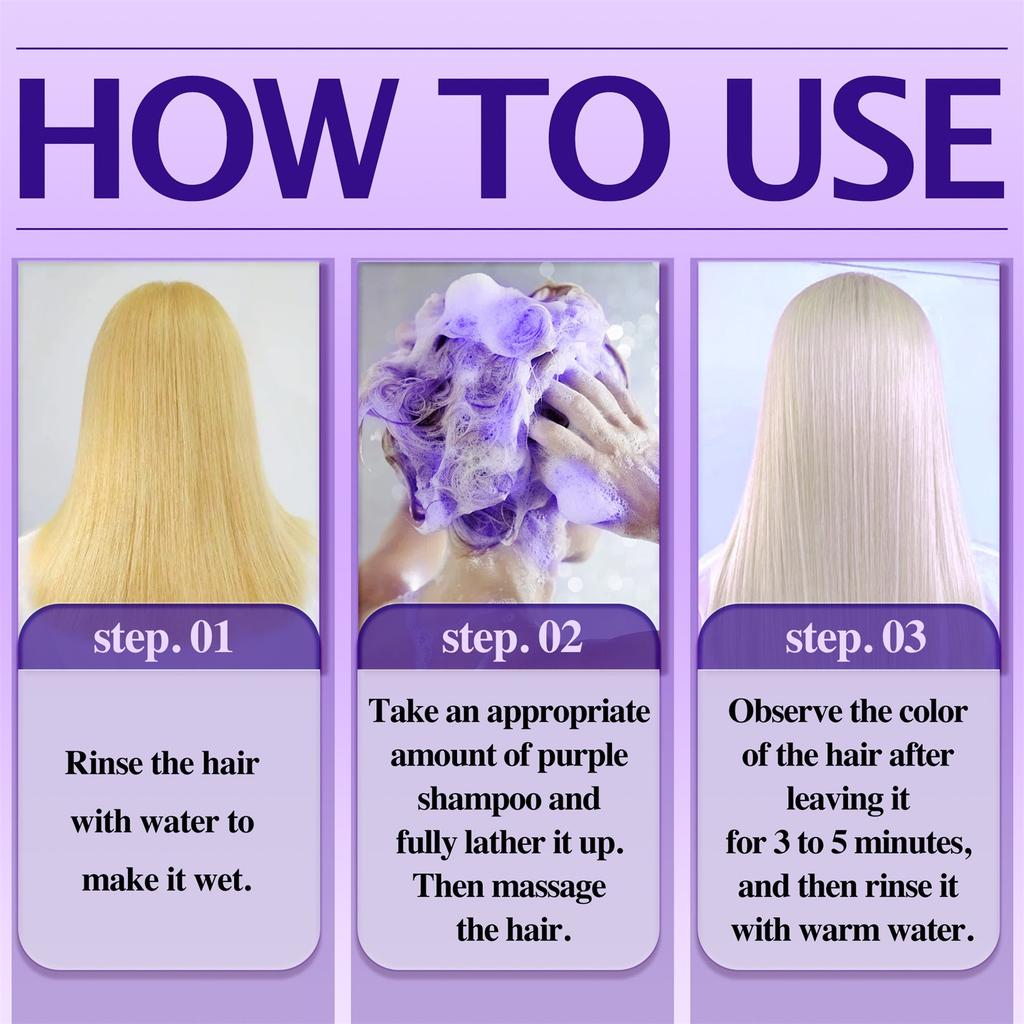 HOW TO USE

step. 01

Rinse the hair with water to make it wet.

step. 02

Take an appropriate amount of purple shampoo and fully lather it up. Then massage the hair.

step. 03

Observe the color of the hair after leaving it for 3 to 5 minutes, and then rinse it with warm water.