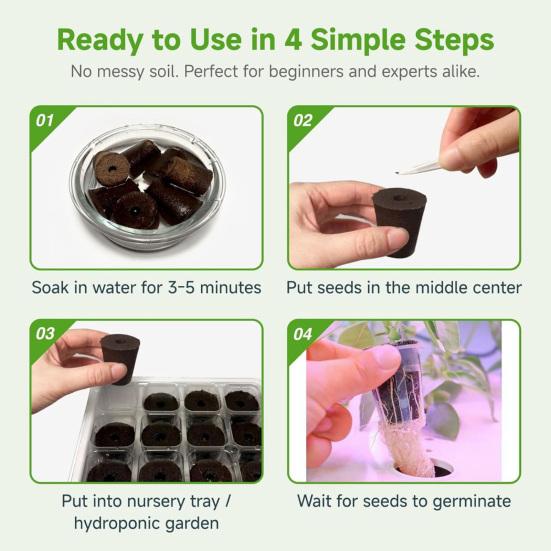 Ready to Use in 4 Simple Steps

No messy soil. Perfect for beginners and experts alike.

01

Soak in water for 3-5 minutes

02

Put seeds in the middle center

03

Put into nursery tray / hydroponic garden

04

Wait for seeds to germinate