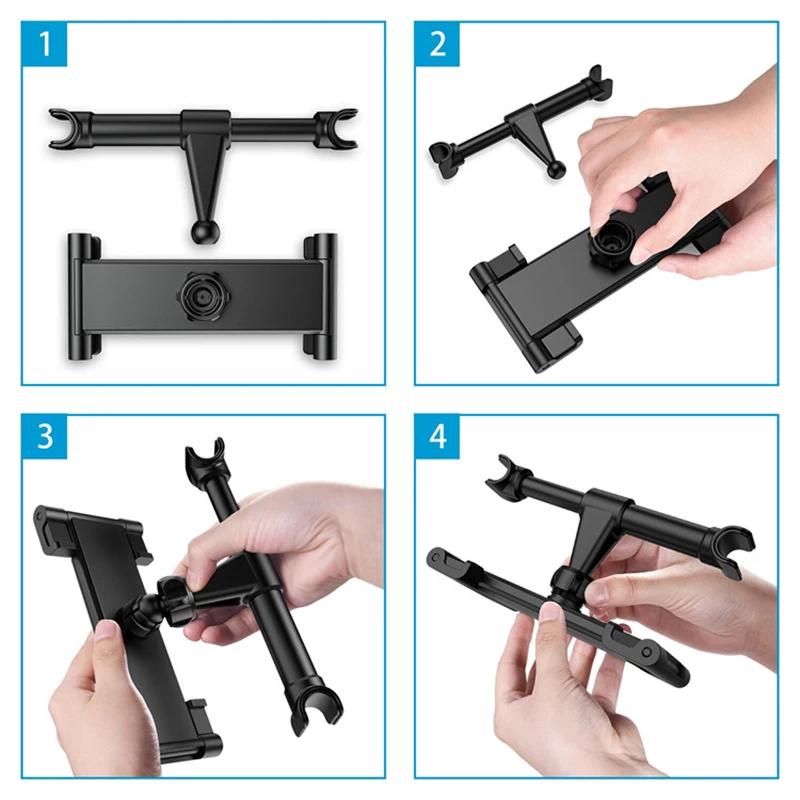 1

2

3

4