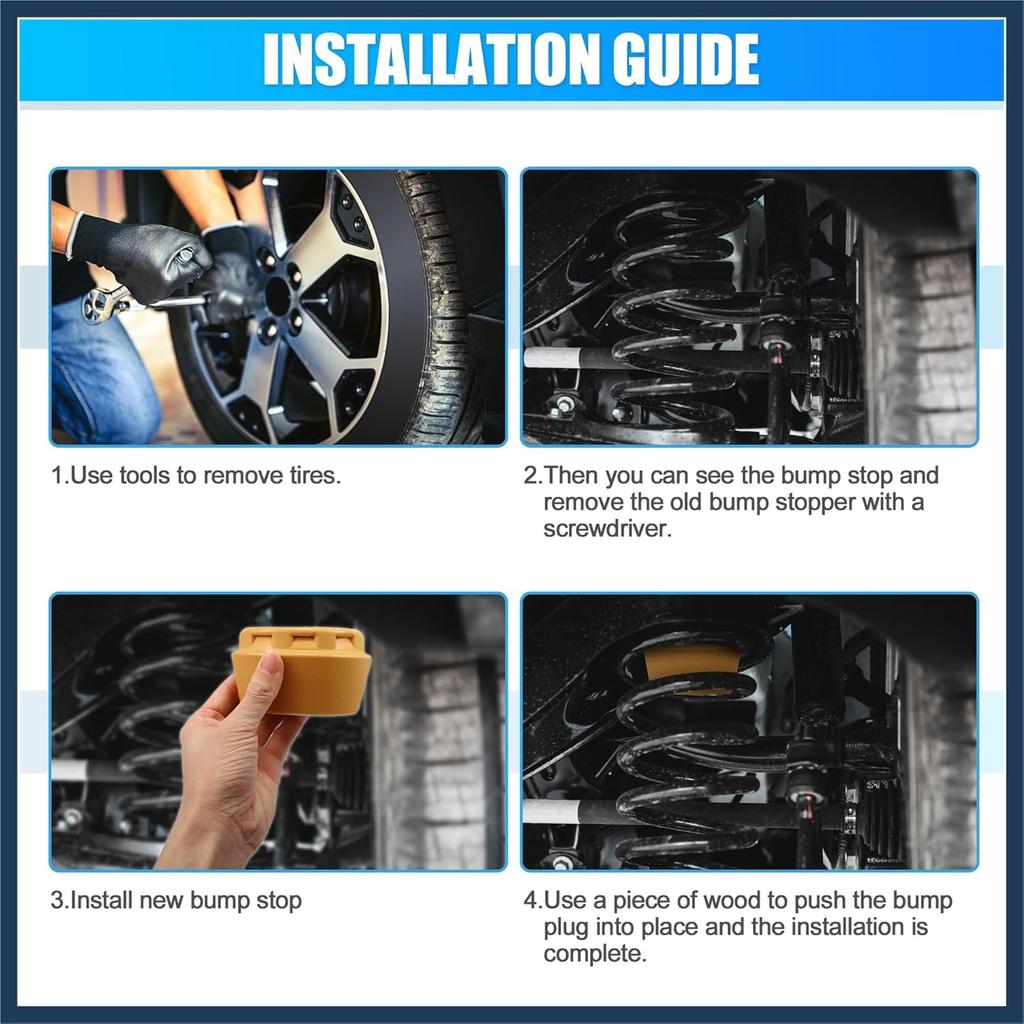 INSTALLATION GUIDE

1.Use tools to remove tires.

2.Then you can see the bump stop and remove the old bump stopper with a screwdriver.

3.Install new bump stop

4.Use a piece of wood to push the bump plug into place and the installation is complete.