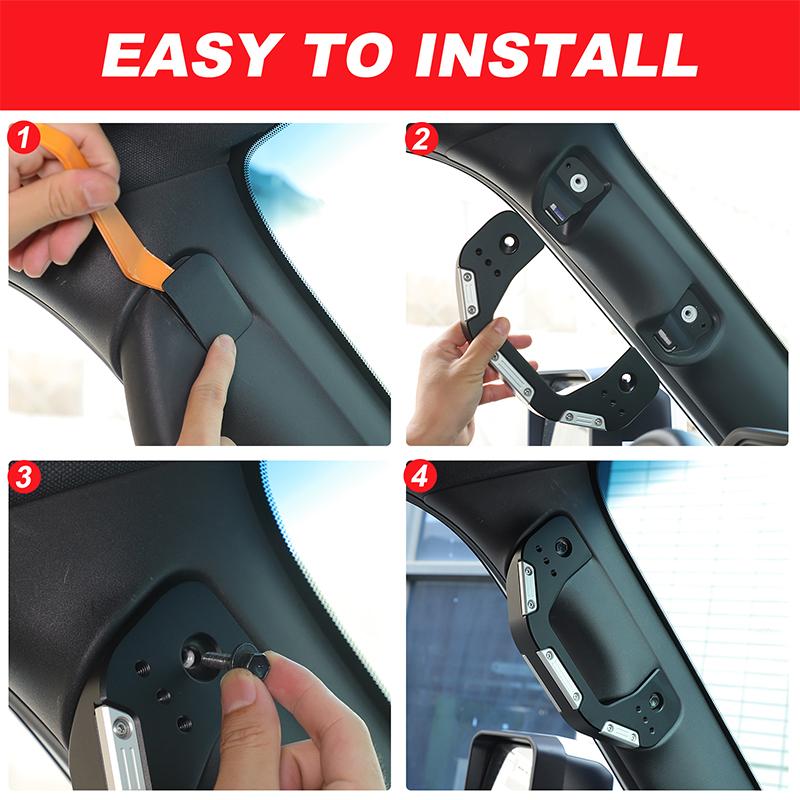 EASY TO INSTALL

1

2

3

4